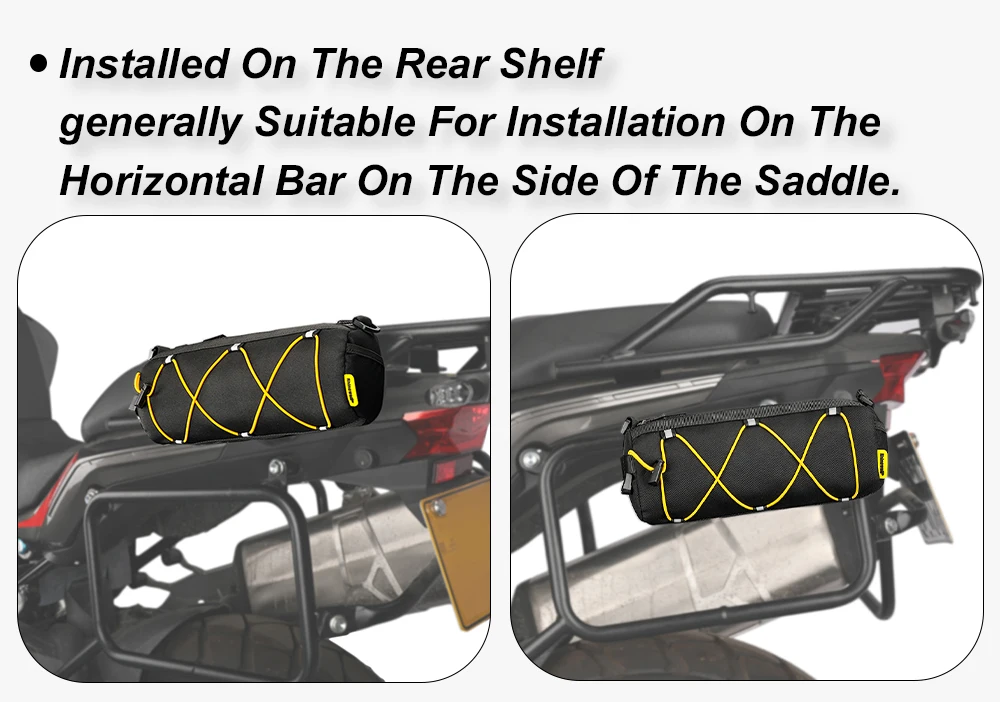 • Installed On The Rear Shelf
generally Suitable For Installation On The Horizontal Bar On The Side Of The Saddle.