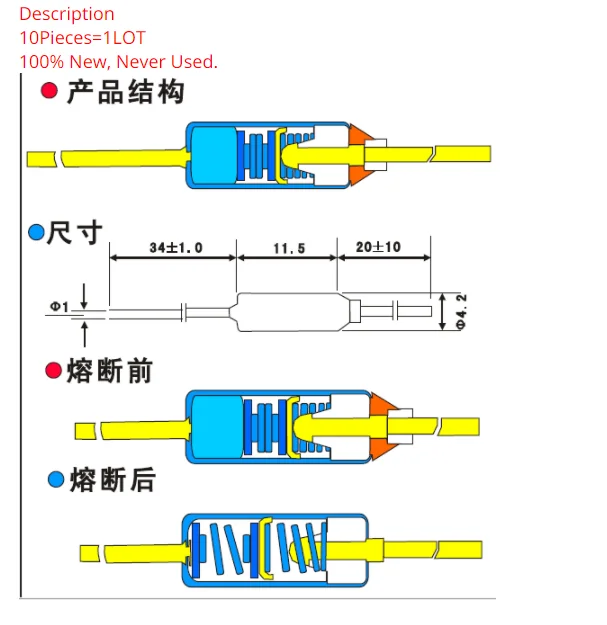 Description
10Pieces=1LOT
100% New, Never Used.

产品结构

尺寸

34±1.0

11.5

20±10

Φ1

Φ4.2

熔断前

熔断后