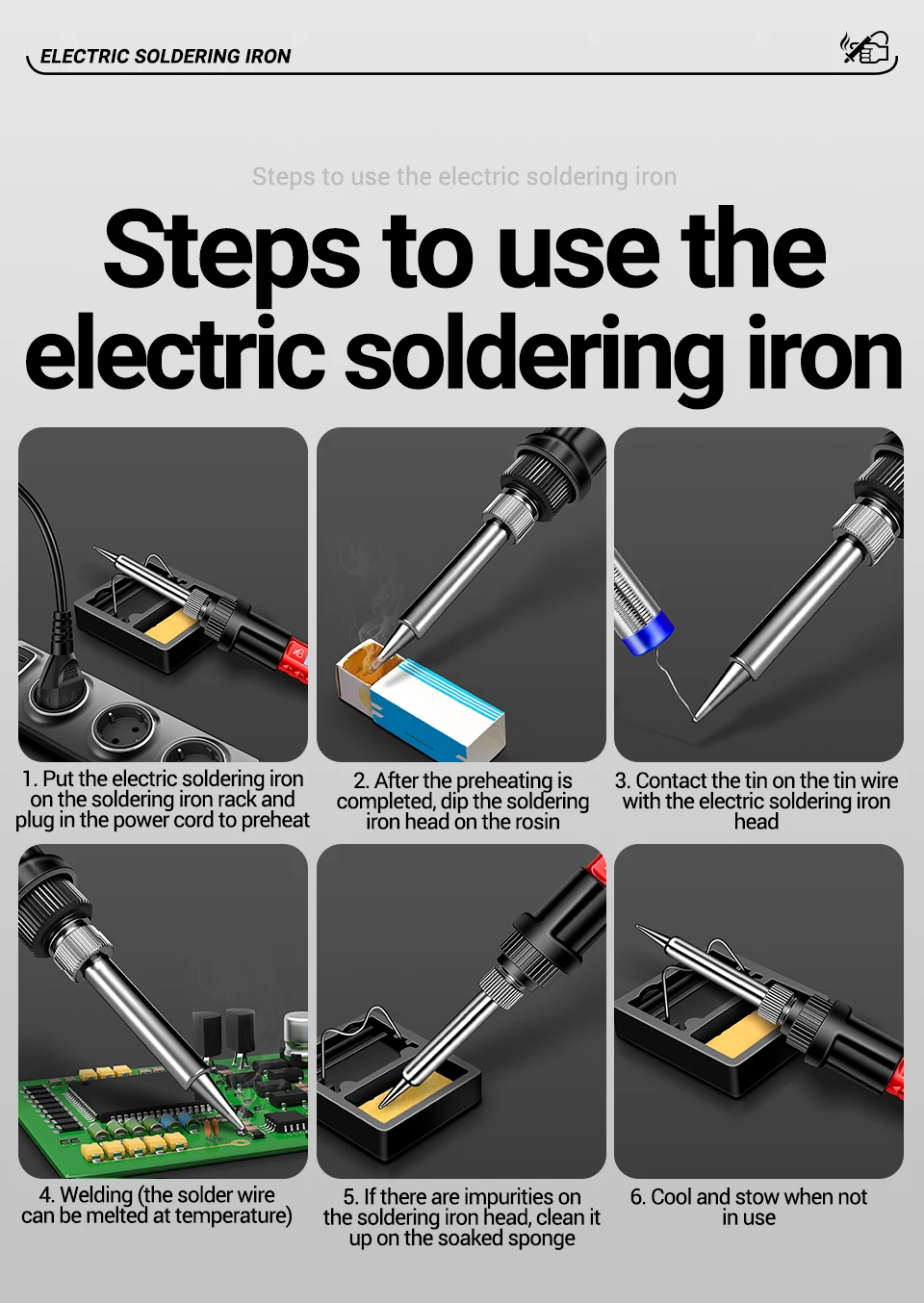 ELECTRIC SOLDERING IRON

Steps to use the electric soldering iron

Steps to use the electric soldering iron

1. Put the electric soldering iron on the soldering iron rack and plug in the power cord to preheat

2. After the preheating is completed, dip the soldering iron head on the rosin

3. Contact the tin on the tin wire with the electric soldering iron head

4. Welding (the solder wire can be melted at temperature)

5. If there are impurities on the soldering iron head, clean it up on the soaked sponge

6. Cool and stow when not in use