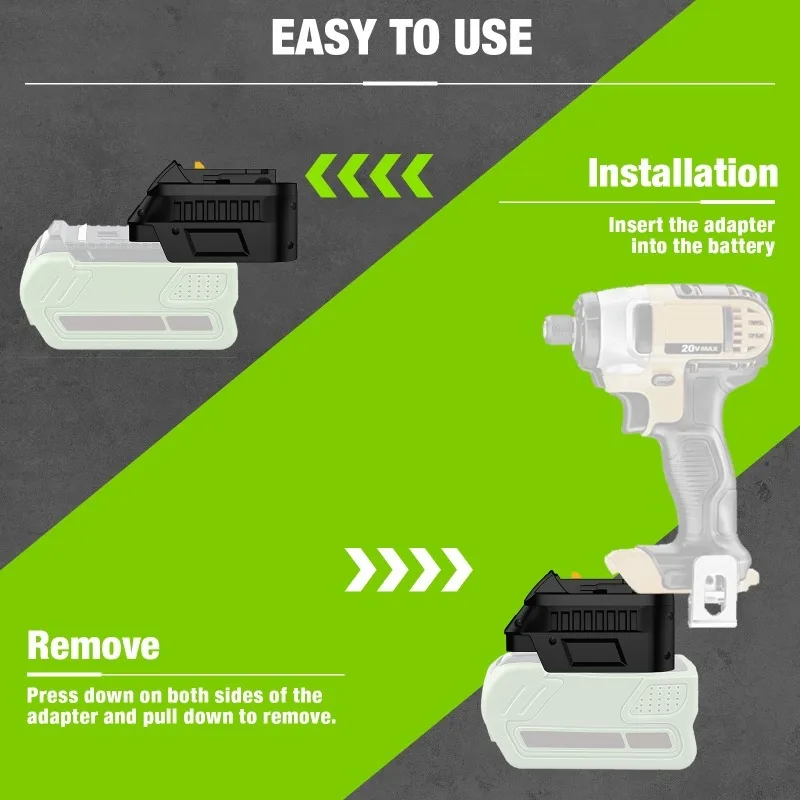 EASY TO USE

Installation

Insert the adapter into the battery

20V MAX

Remove

Press down on both sides of the adapter and pull down to remove.