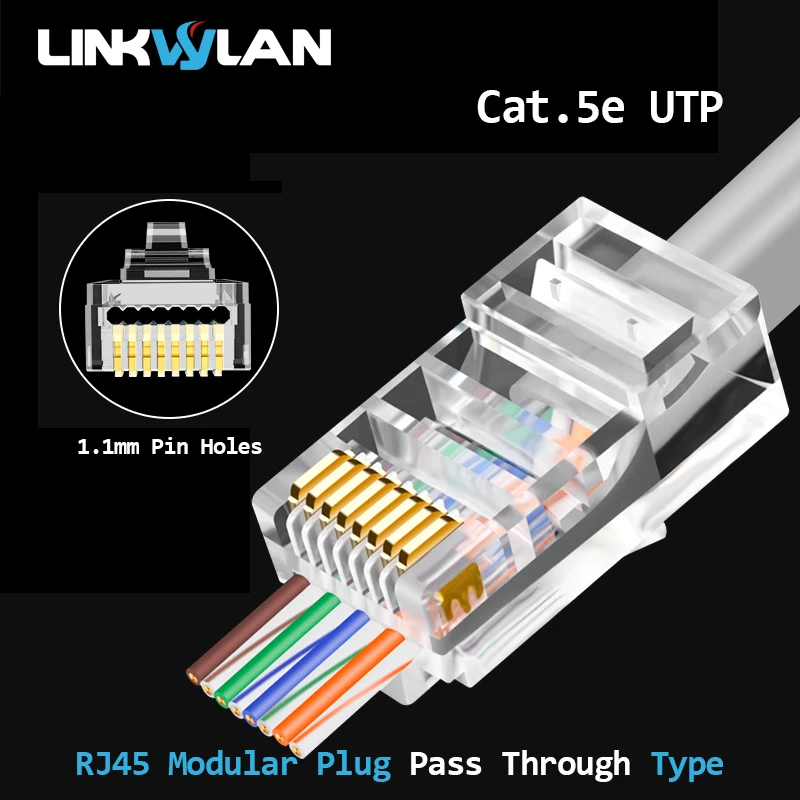 LINKWYLAN

Cat.5e UTP

1.1mm Pin Holes

RJ45 Modular Plug Pass Through Type