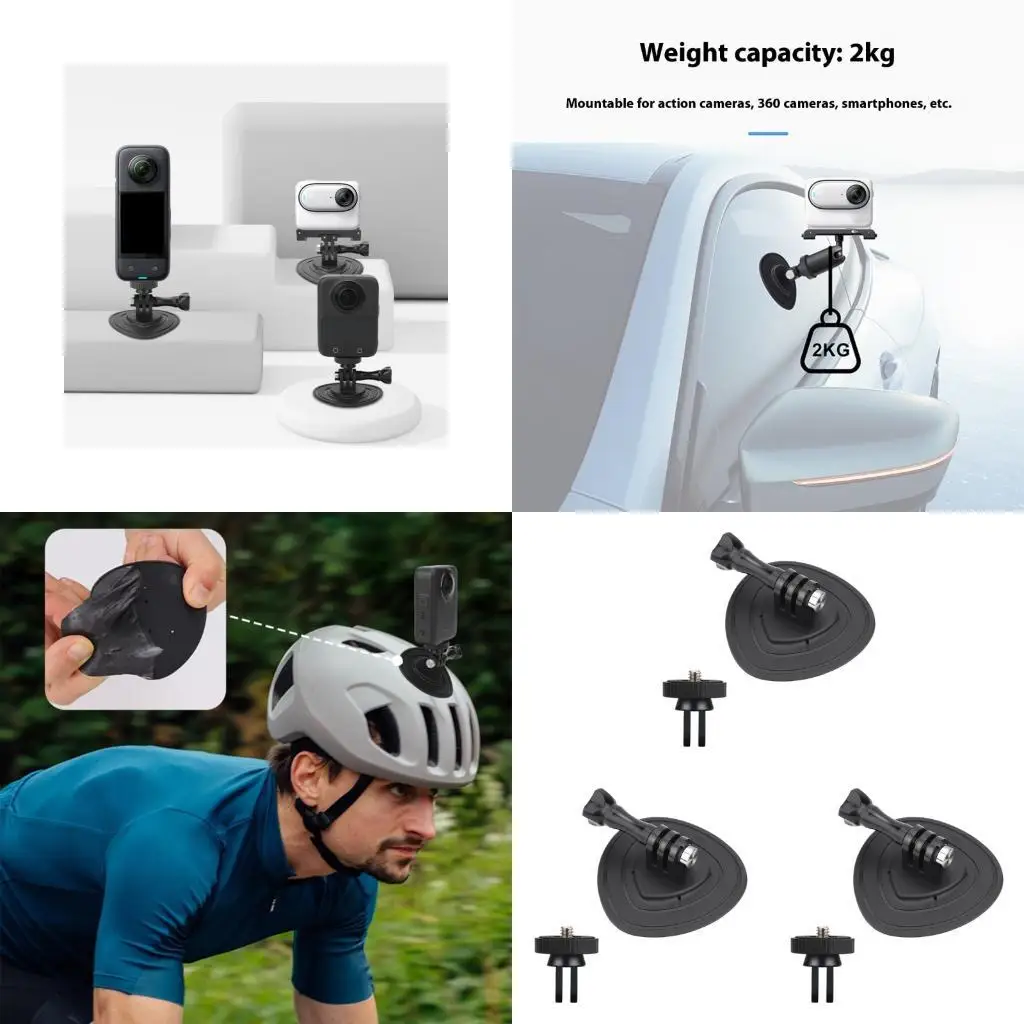 Weight capacity: 2kg

Mountable for action cameras, 360 cameras, smartphones, etc.

2KG