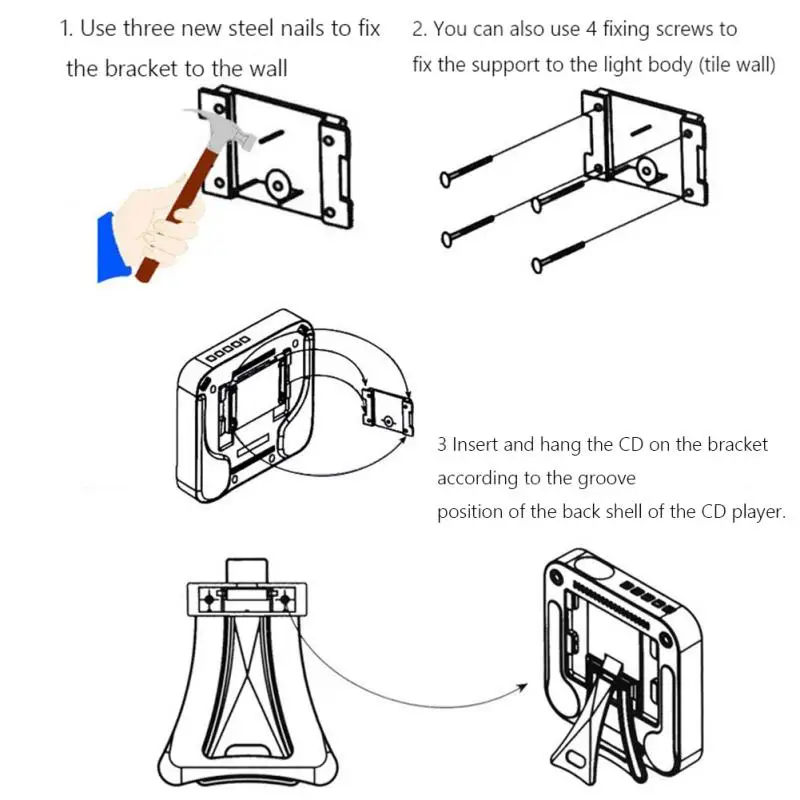 1. Use three new steel nails to fix the bracket to the wall

2. You can also use 4 fixing screws to fix the support to the light body (tile wall)

3 Insert and hang the CD on the bracket according to the groove
position of the back shell of the CD player.