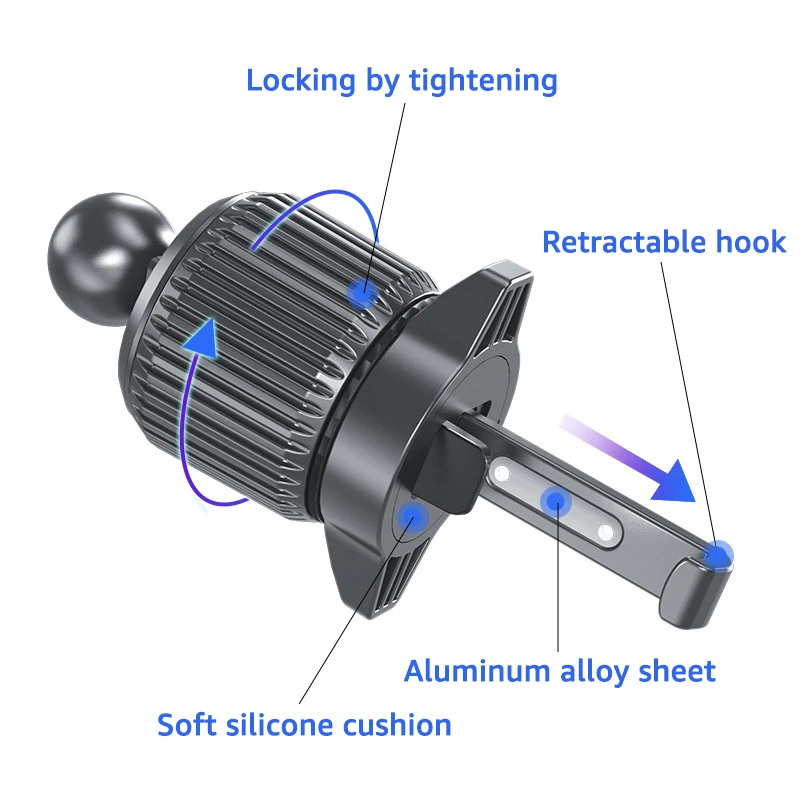 Locking by tightening

Retractable hook

Aluminum alloy sheet

Soft silicone cushion