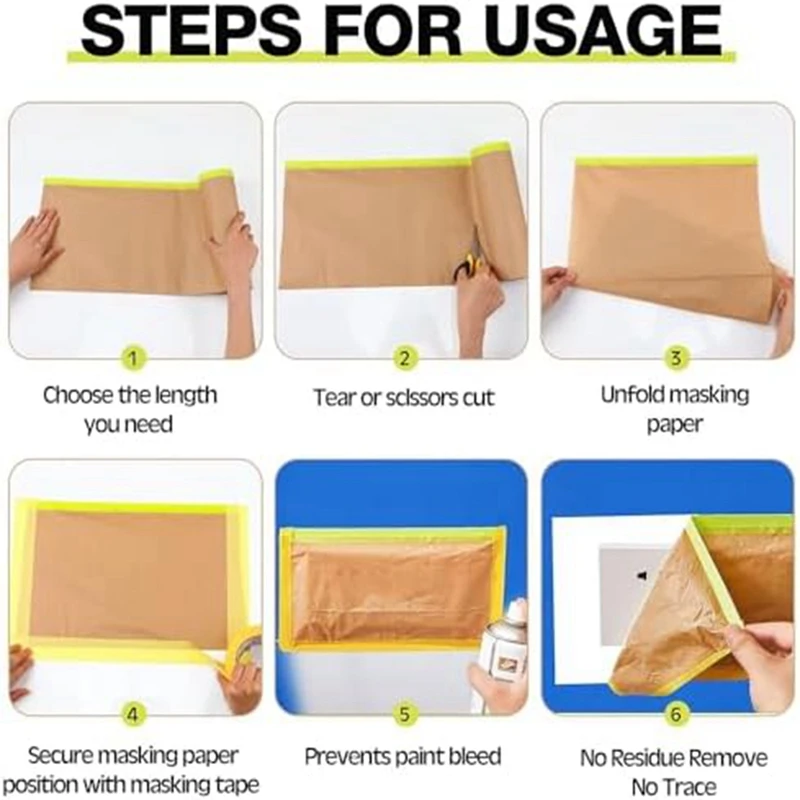 STEPS FOR USAGE

1
Choose the length you need

2
Tear or scissors cut

3
Unfold masking paper

4
Secure masking paper position with masking tape

5
Prevents paint bleed

6
No Residue Remove No Trace