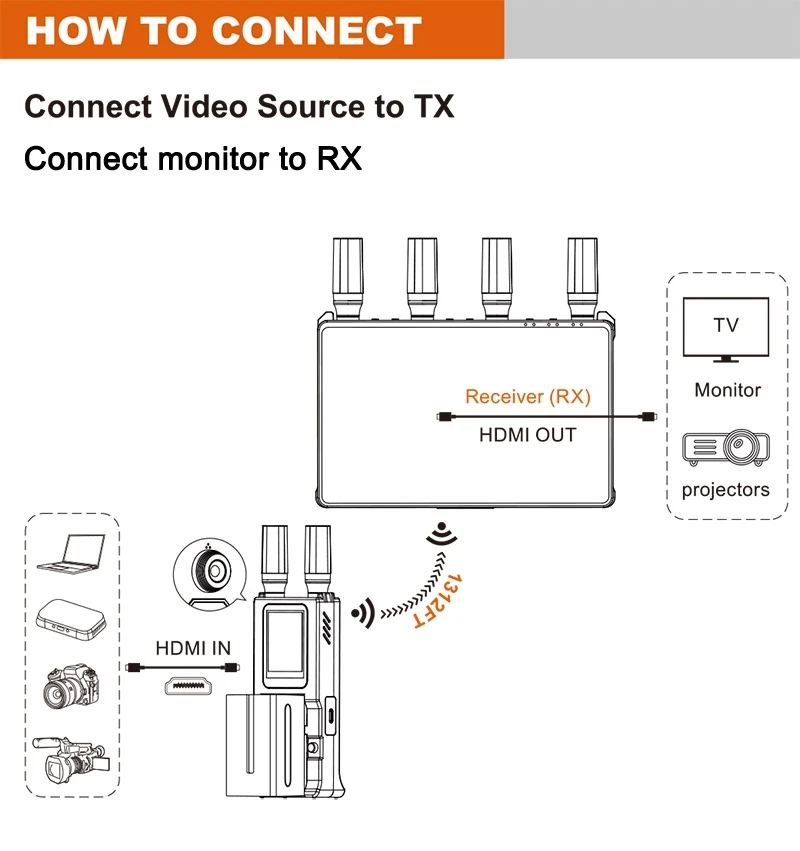 HOW TO CONNECT

Connect Video Source to TX

Connect monitor to RX

Receiver (RX)

HDMI OUT

TV

Monitor

projectors

HDMI IN

1312FT