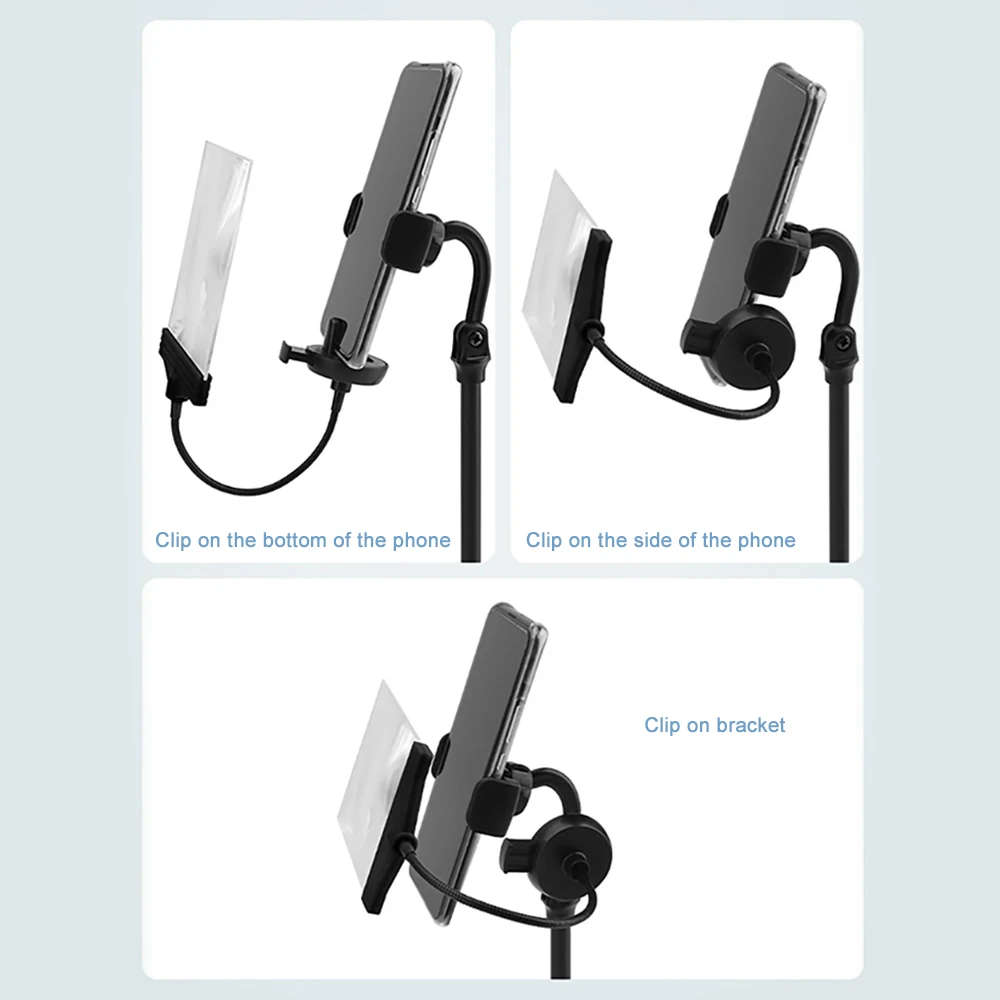 Clip on the bottom of the phone

Clip on the side of the phone

Clip on bracket