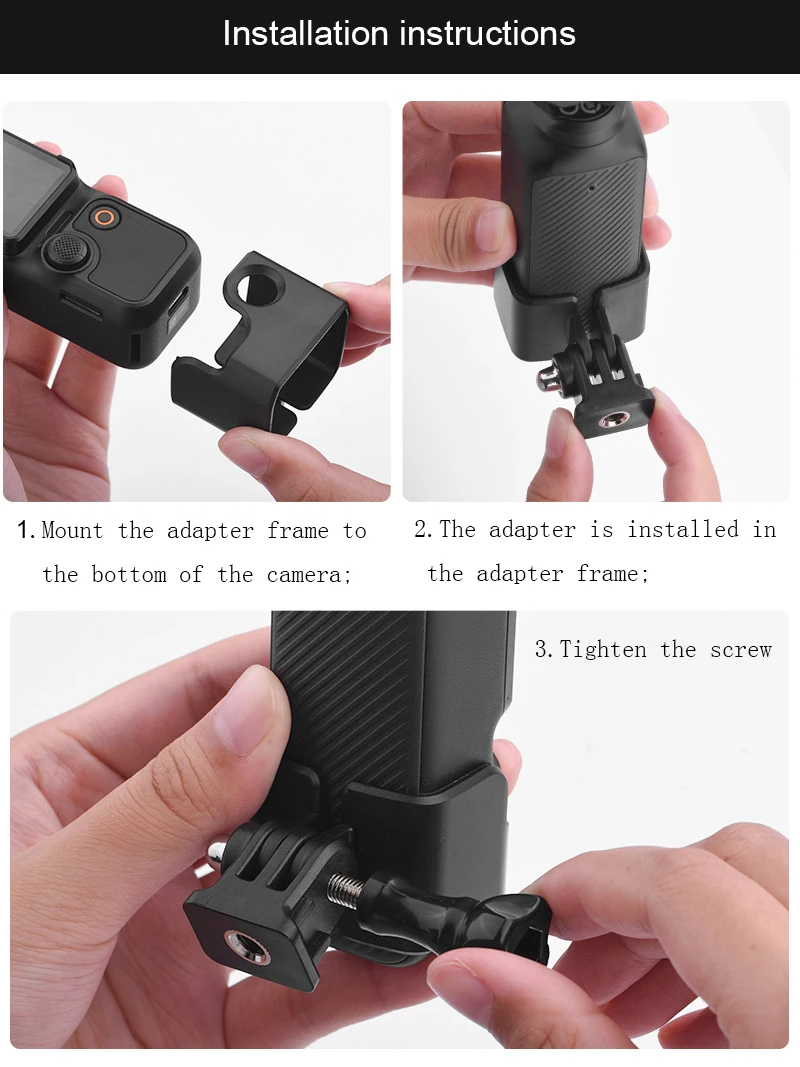 Installation instructions

1. Mount the adapter frame to the bottom of the camera;

2. The adapter is installed in the adapter frame;

3. Tighten the screw