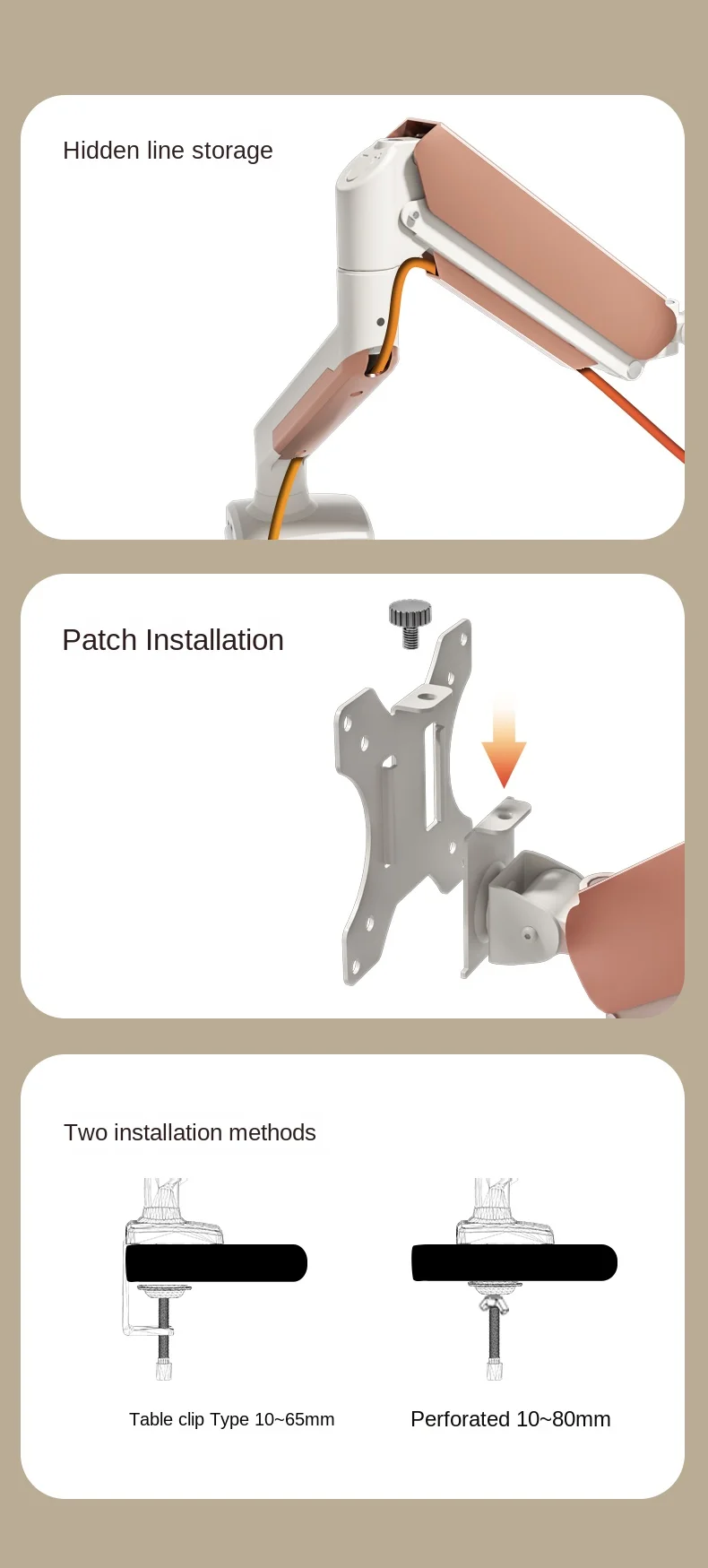 Hidden line storage

Patch Installation

Two installation methods

Table clip Type 10~65mm

Perforated 10~80mm