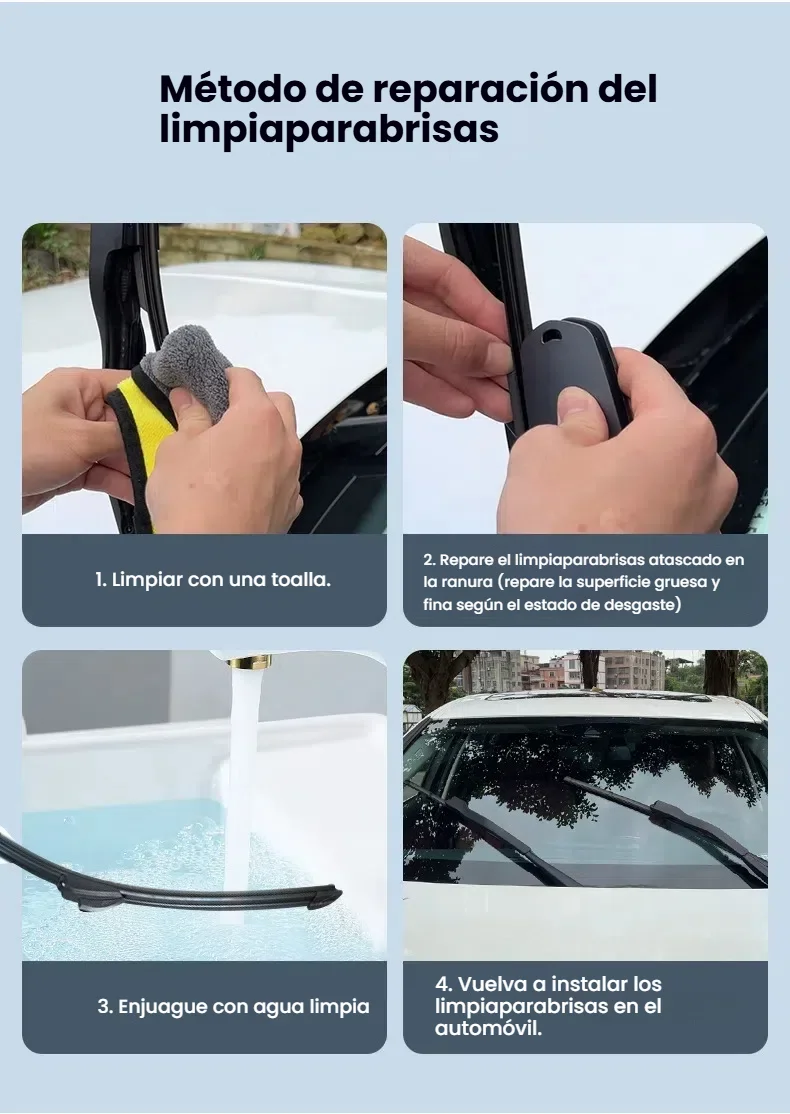 Método de reparación del limpiaparabrisas

1. Limpiar con una toalla.

2. Repare el limpiaparabrisas atascado en la ranura (repare la superficie gruesa y fina según el estado de desgaste)

3. Enjuague con agua limpia

4. Vuelva a instalar los limpiaparabrisas en el automóvil.