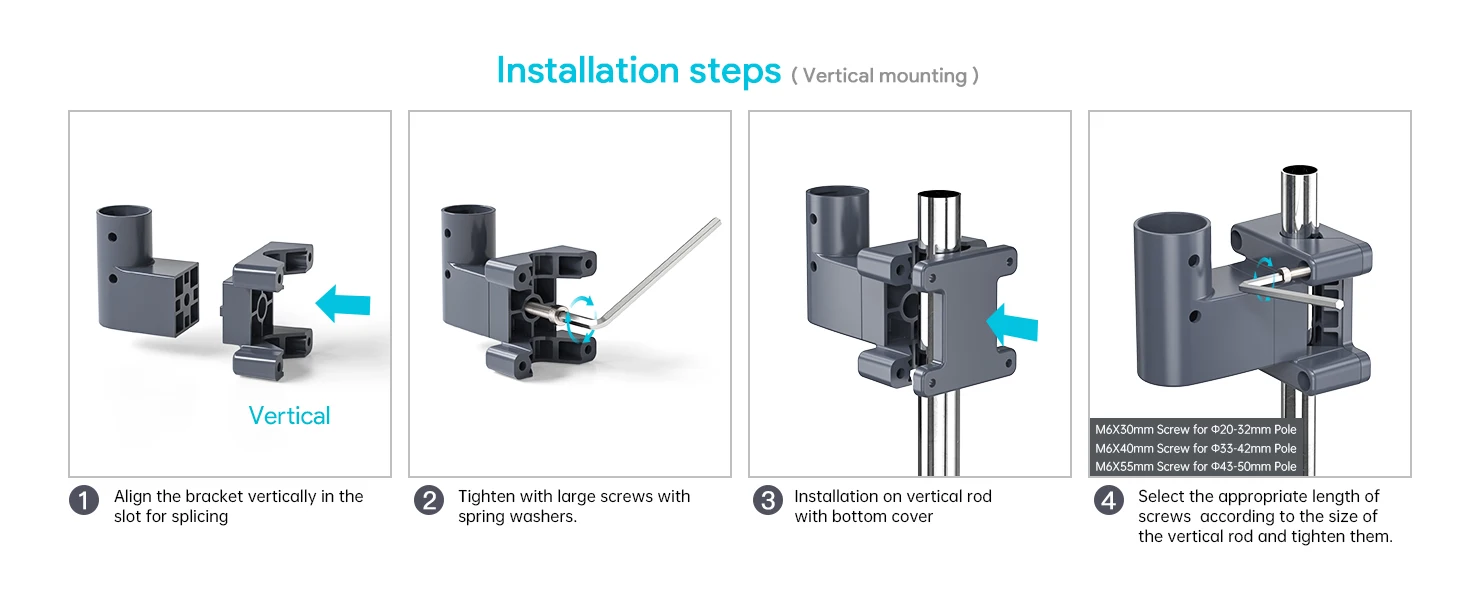 Installation steps ( Vertical mounting )

Vertical

1 Align the bracket vertically in the slot for splicing

2 Tighten with large screws with spring washers.

3 Installation on vertical rod with bottom cover

M6X30mm Screw for Φ20-32mm Pole
M6X40mm Screw for Φ33-42mm Pole
M6X55mm Screw for Φ43-50mm Pole

4 Select the appropriate length of screws according to the size of the vertical rod and tighten them.