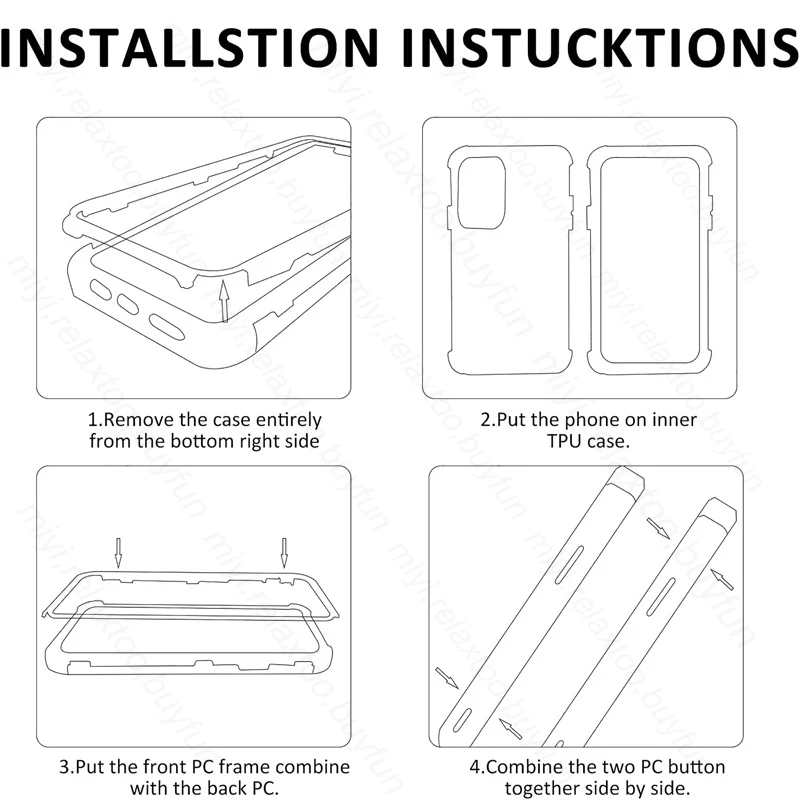 INSTALLSTION INSTUCKTIONS

1.Remove the case entirely from the bottom right side

2.Put the phone on inner TPU case.

3.Put the front PC frame combine with the back PC.

4.Combine the two PC button together side by side.

miyi.relaxtoo.buyfun