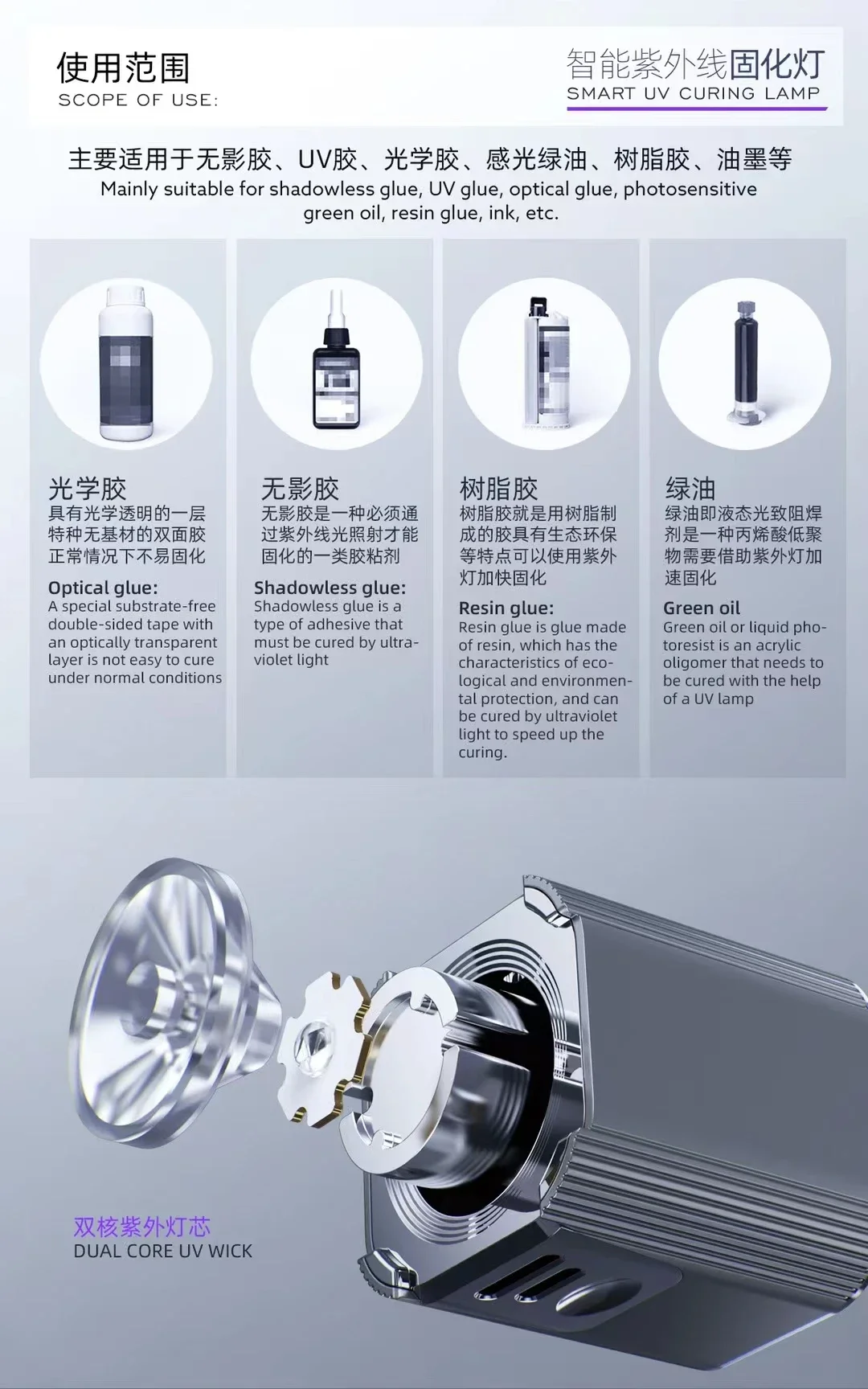 使用范围
SCOPE OF USE:

智能紫外线固化灯
SMART UV CURING LAMP

主要适用于无影胶、UV胶、光学胶、感光绿油、树脂胶、油墨等
Mainly suitable for shadowless glue, UV glue, optical glue, photosensitive green oil, resin glue, ink, etc.

光学胶
具有光学透明的一层特种无基材的双面胶正常情况下不易固化

Optical glue:
A special substrate-free double-sided tape with an optically transparent layer is not easy to cure under normal conditions

无影胶
无影胶是一种必须通过紫外线光照射才能固化的一类胶粘剂

Shadowless glue:
Shadowless glue is a type of adhesive that must be cured by ultraviolet light

树脂胶
树脂胶就是用树脂制成的胶具有生态环保等特点可以使用紫外灯加快固化

Resin glue:
Resin glue is glue made of resin, which has the characteristics of ecological and environmental protection, and can be cured by ultraviolet light to speed up the curing.

绿油
绿油即液态光致阻焊剂是一种丙烯酸低聚物需要借助紫外灯加速固化

Green oil
Green oil or liquid photoresist is an acrylic oligomer that needs to be cured with the help of a UV lamp

双核紫外灯芯
DUAL CORE UV WICK