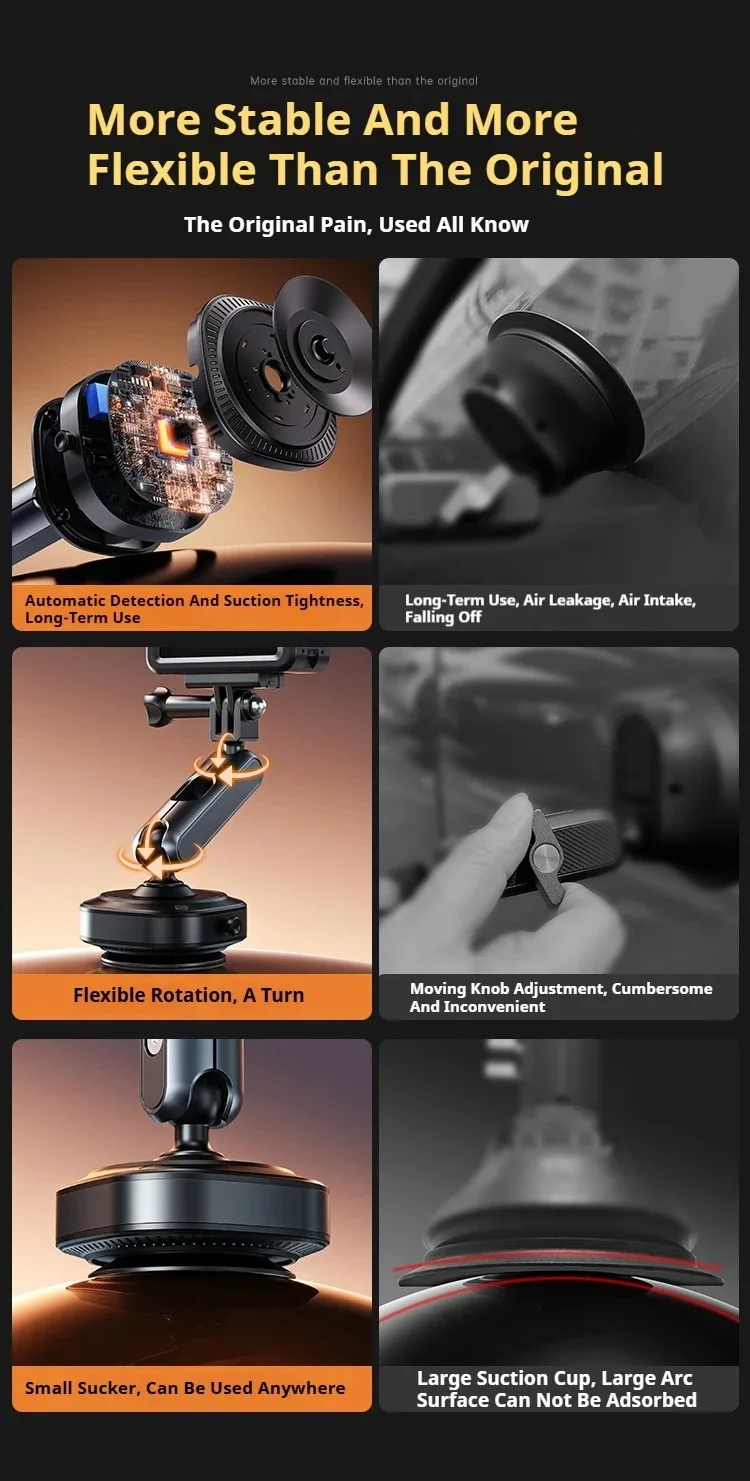 More stable and flexible than the original

More Stable And More Flexible Than The Original

The Original Pain, Used All Know

Automatic Detection And Suction Tightness, Long-Term Use

Long-Term Use, Air Leakage, Air Intake, Falling Off

Flexible Rotation, A Turn

Moving Knob Adjustment, Cumbersome And Inconvenient

Small Sucker, Can Be Used Anywhere

Large Suction Cup, Large Arc Surface Can Not Be Adsorbed