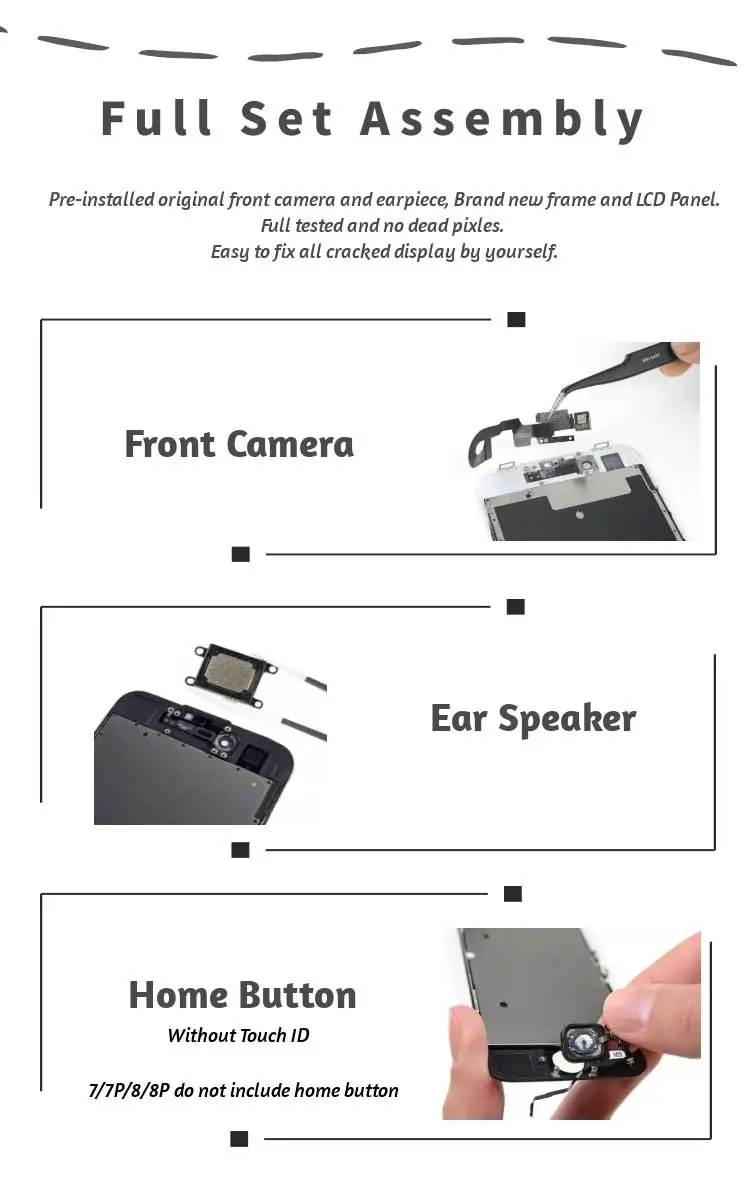 Full Set Assembly

Pre-installed original front camera and earpiece, Brand new frame and LCD Panel.
Full tested and no dead pixles.
Easy to fix all cracked display by yourself.

Front Camera

Ear Speaker

Home Button
Without Touch ID

7/7P/8/8P do not include home button