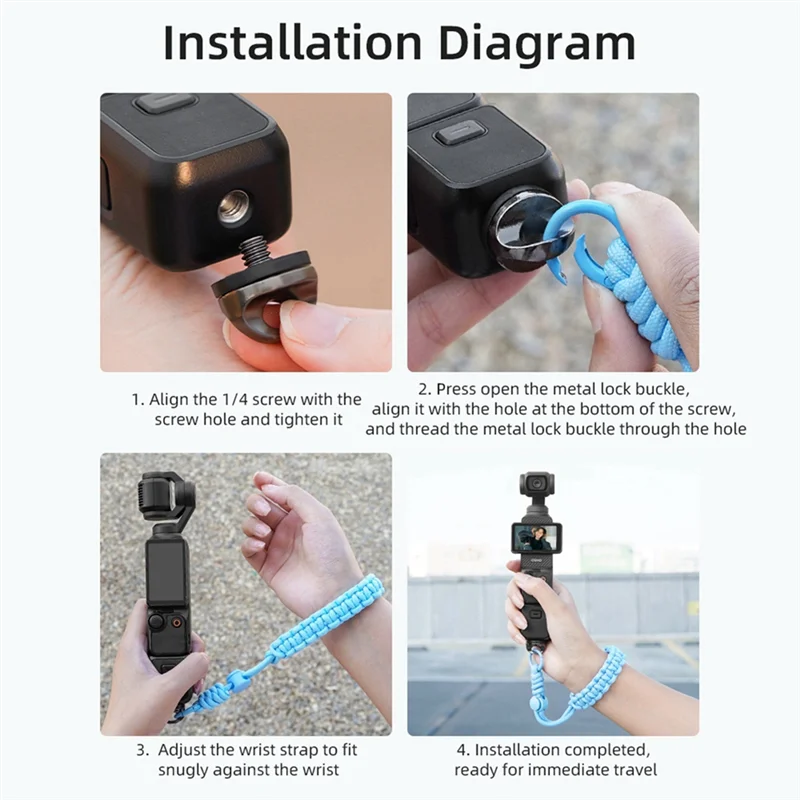 Installation Diagram

1. Align the 1/4 screw with the screw hole and tighten it

2. Press open the metal lock buckle, align it with the hole at the bottom of the screw, and thread the metal lock buckle through the hole

3. Adjust the wrist strap to fit snugly against the wrist

4. Installation completed, ready for immediate travel