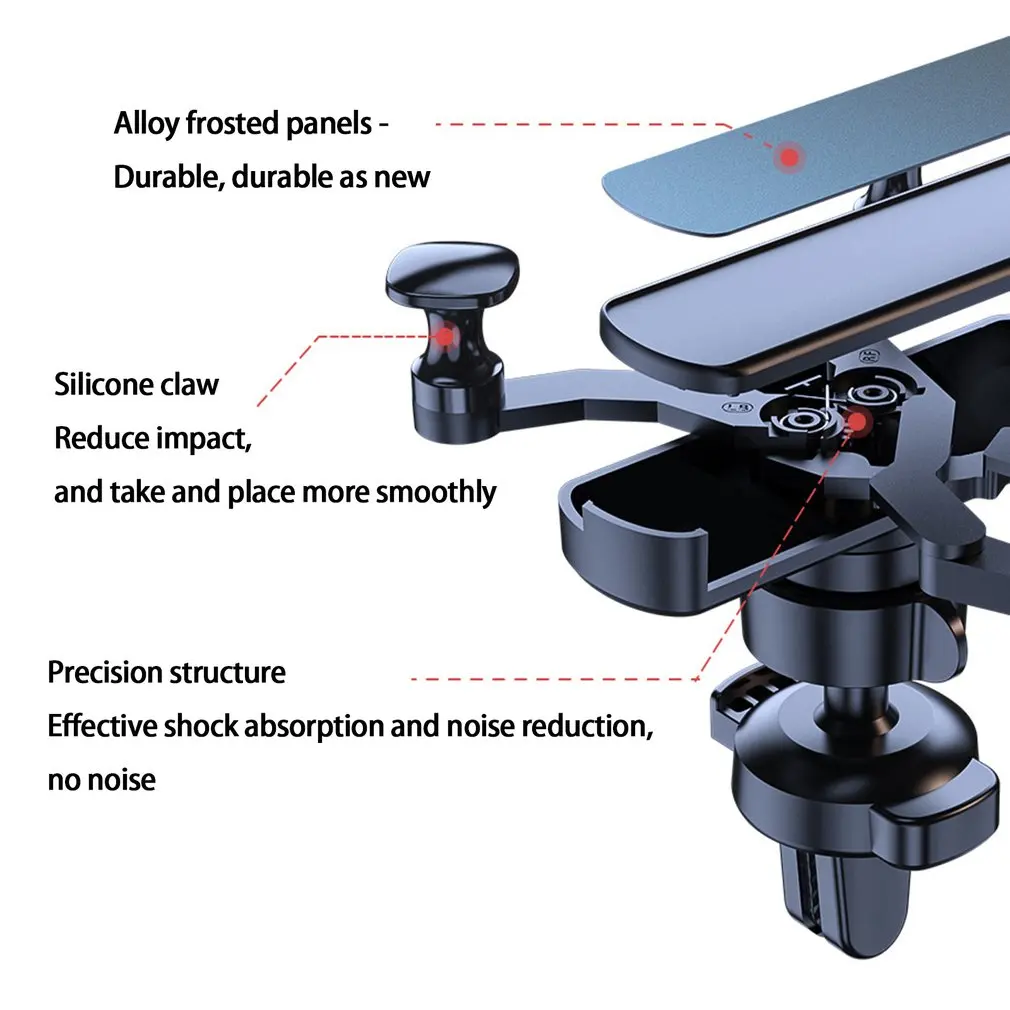 Alloy frosted panels -
Durable, durable as new

Silicone claw
Reduce impact,
and take and place more smoothly

Precision structure
Effective shock absorption and noise reduction,
no noise