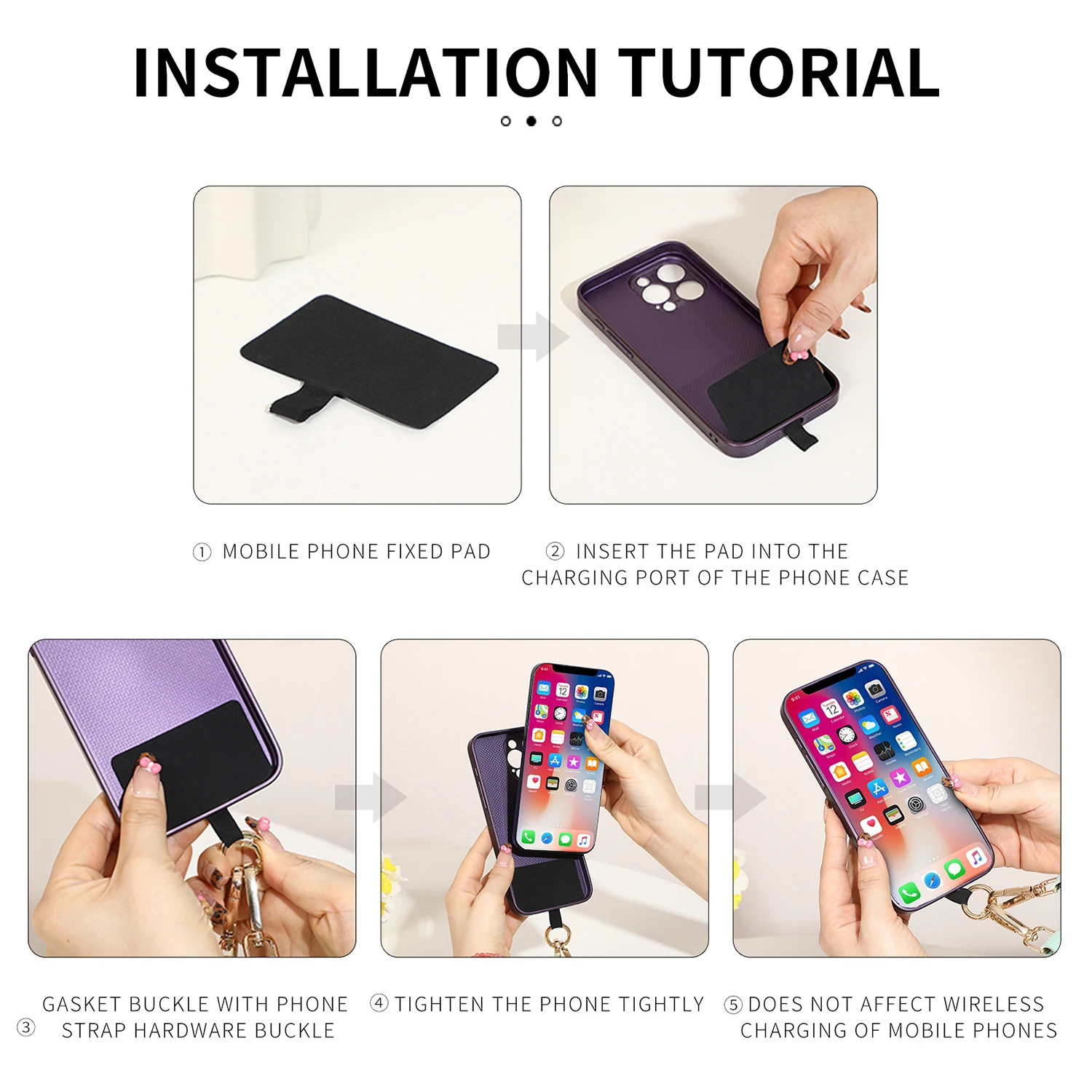 INSTALLATION TUTORIAL

① MOBILE PHONE FIXED PAD

② INSERT THE PAD INTO THE CHARGING PORT OF THE PHONE CASE

③ GASKET BUCKLE WITH PHONE STRAP HARDWARE BUCKLE

④ TIGHTEN THE PHONE TIGHTLY

⑤ DOES NOT AFFECT WIRELESS CHARGING OF MOBILE PHONES