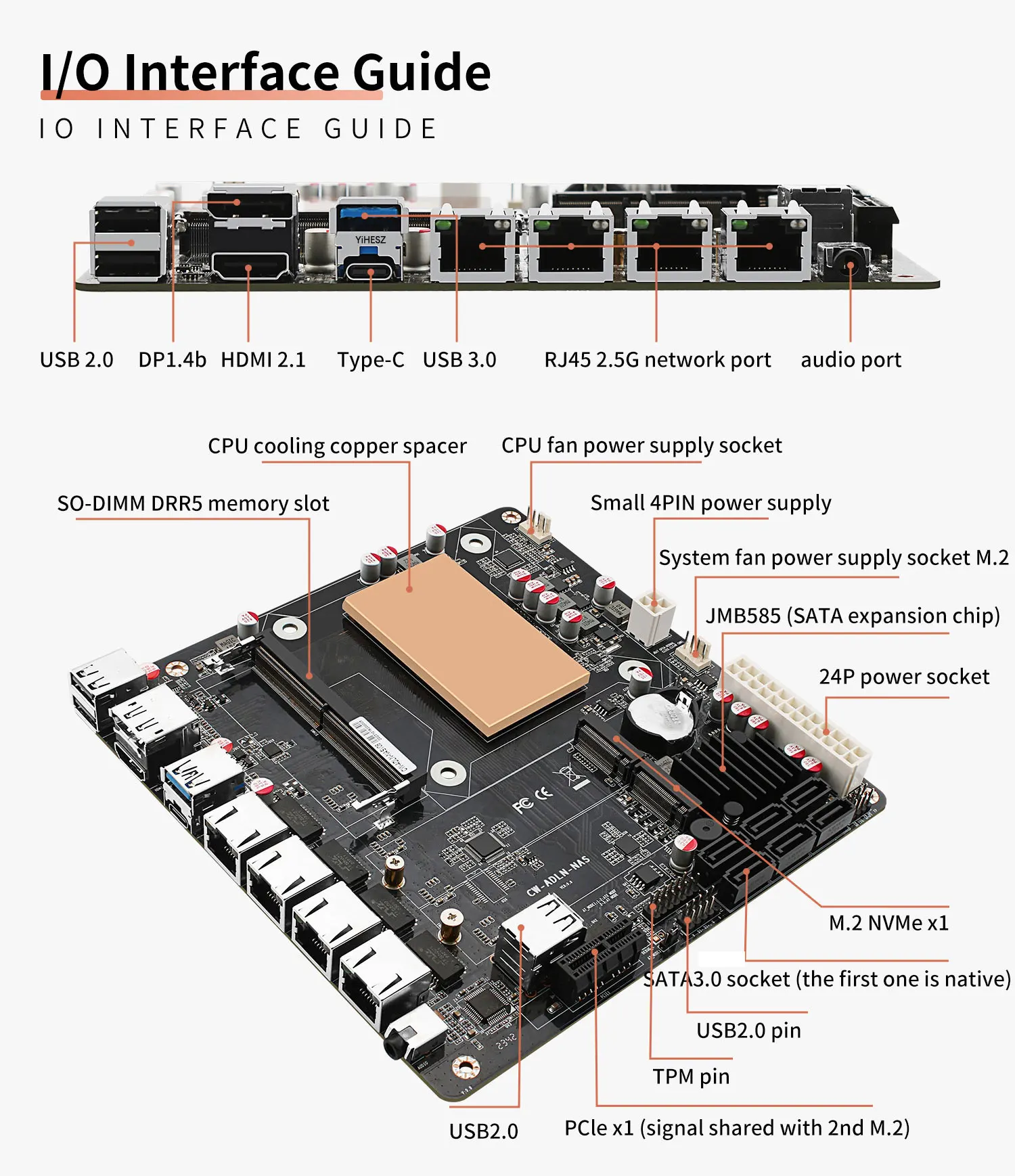 I/O Interface Guide

IO INTERFACE GUIDE

YiHESZ

USB 2.0 DP1.4b HDMI 2.1 Type-C USB 3.0 RJ45 2.5G network port audio port

CPU cooling copper spacer

CPU fan power supply socket

SO-DIMM DRR5 memory slot

Small 4PIN power supply

System fan power supply socket M.2

JMB585 (SATA expansion chip)

24P power socket

CW-ADLN-NAS

M.2 NVMe x1

SATA3.0 socket (the first one is native)

USB2.0 pin

TPM pin

USB2.0

PCle x1 (signal shared with 2nd M.2)