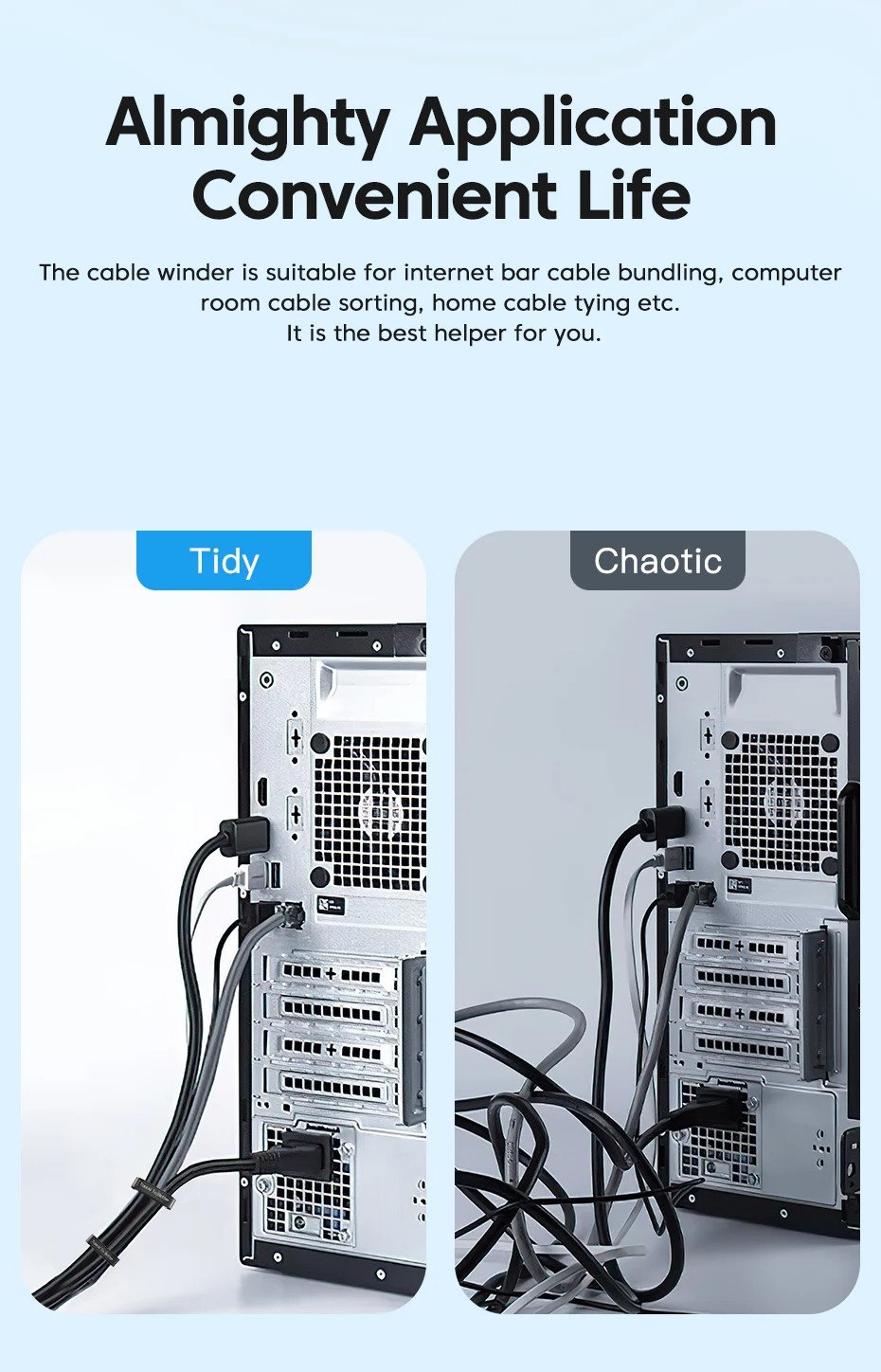 Almighty Application
Convenient Life

The cable winder is suitable for internet bar cable bundling, computer room cable sorting, home cable tying etc.
It is the best helper for you.

Tidy

Chaotic