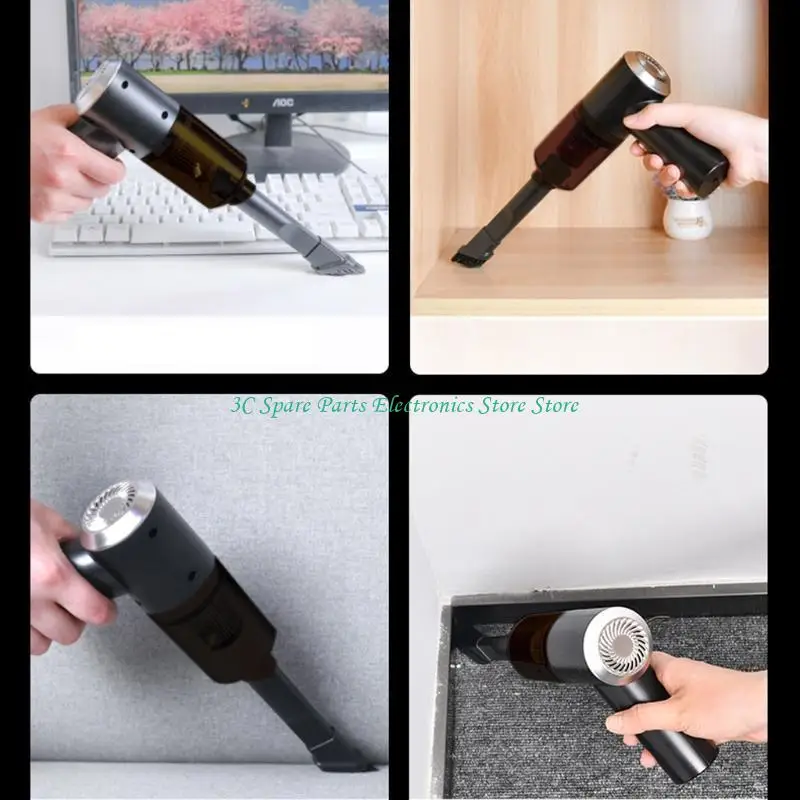 AOC

3C Spare Parts Electronics Store Store