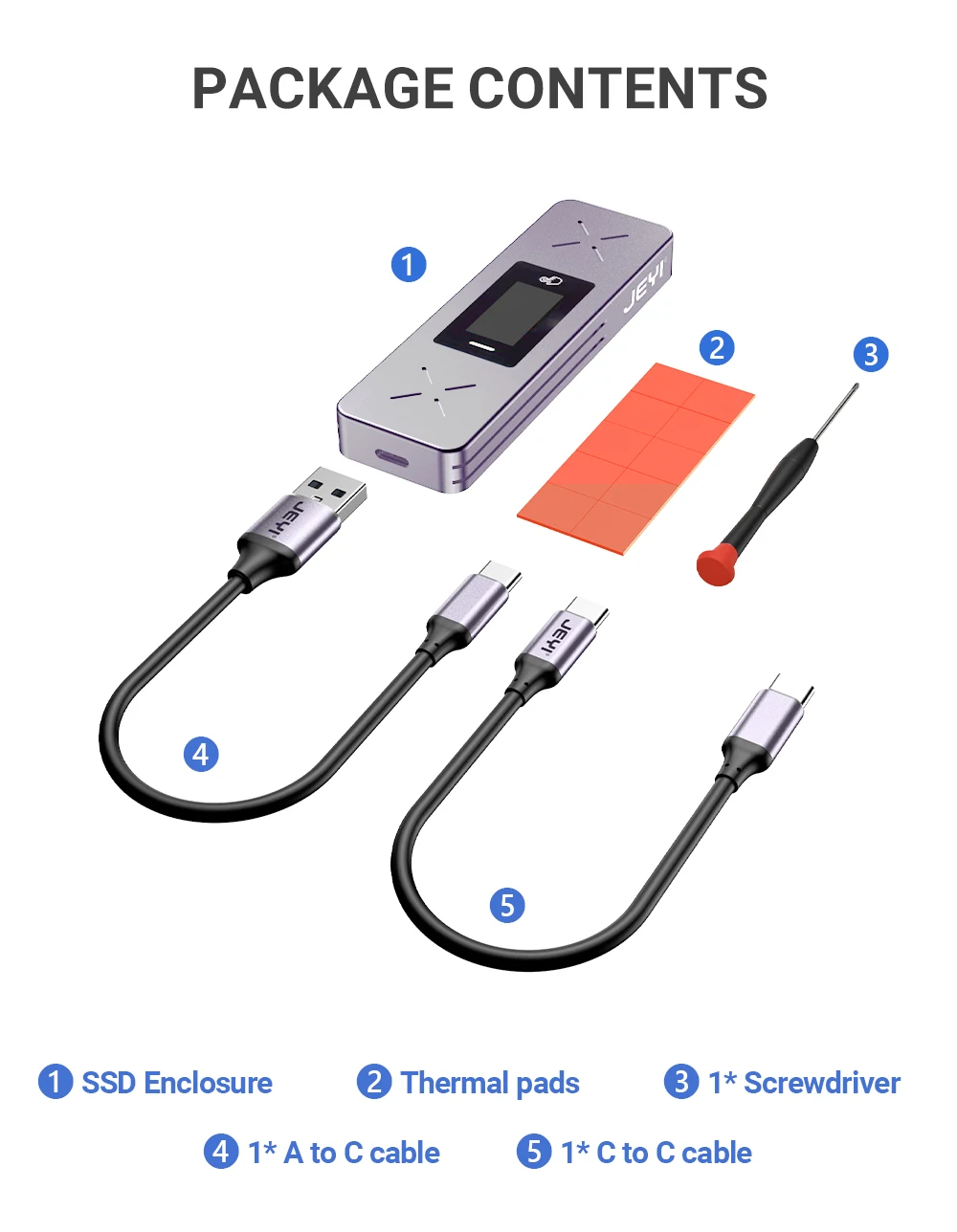 PACKAGE CONTENTS

1

JEYI

2

3

JEYI

JEYI

4

5

1 SSD Enclosure
2 Thermal pads
3 1* Screwdriver
4 1* A to C cable
5 1* C to C cable