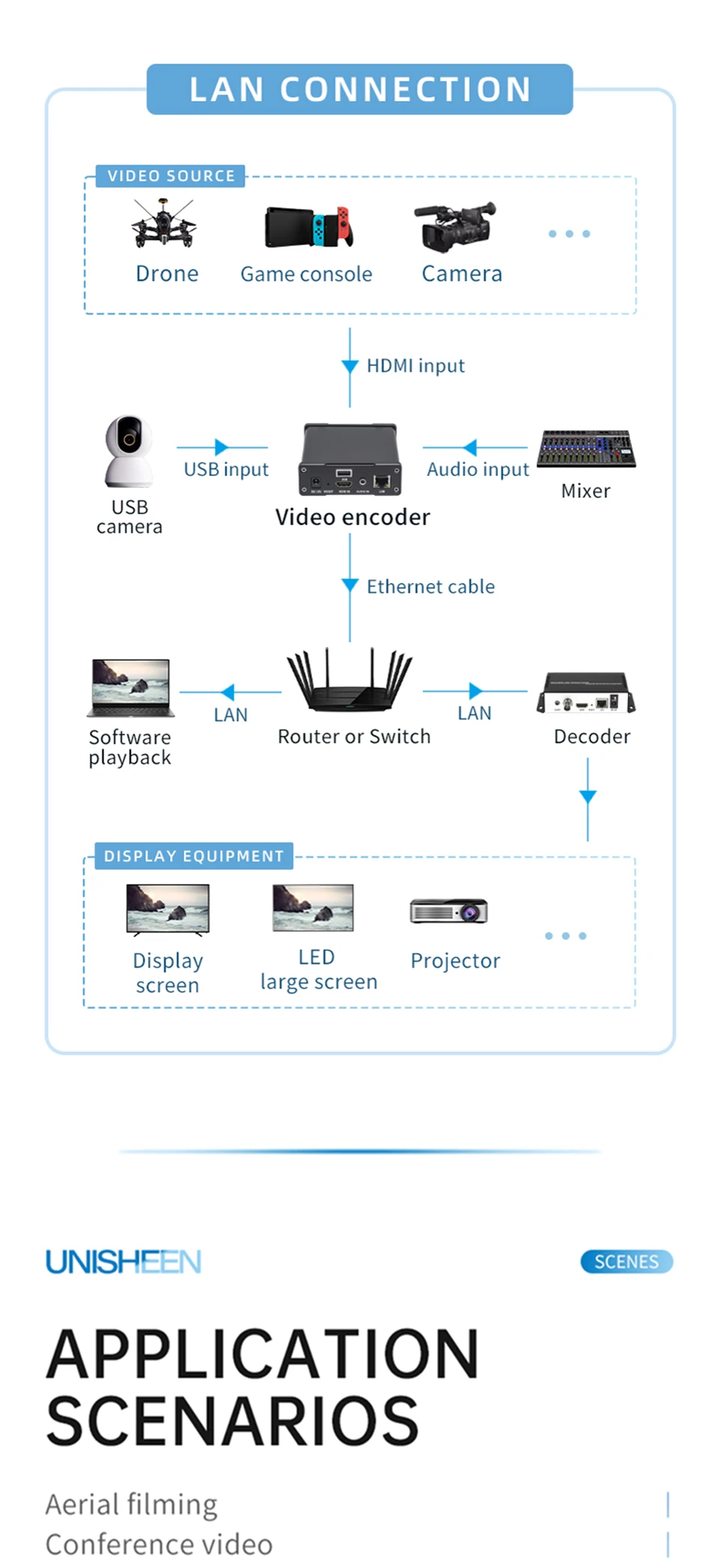 LAN CONNECTION

VIDEO SOURCE

Drone

Game console

Camera

...

HDMI input

USB camera

USB input

Video encoder

Audio input

Mixer

Ethernet cable

Software playback

LAN

Router or Switch

LAN

Decoder

DISPLAY EQUIPMENT

Display screen

LED large screen

Projector

...

UNISHEEN

SCENES

APPLICATION SCENARIOS

Aerial filming

Conference video