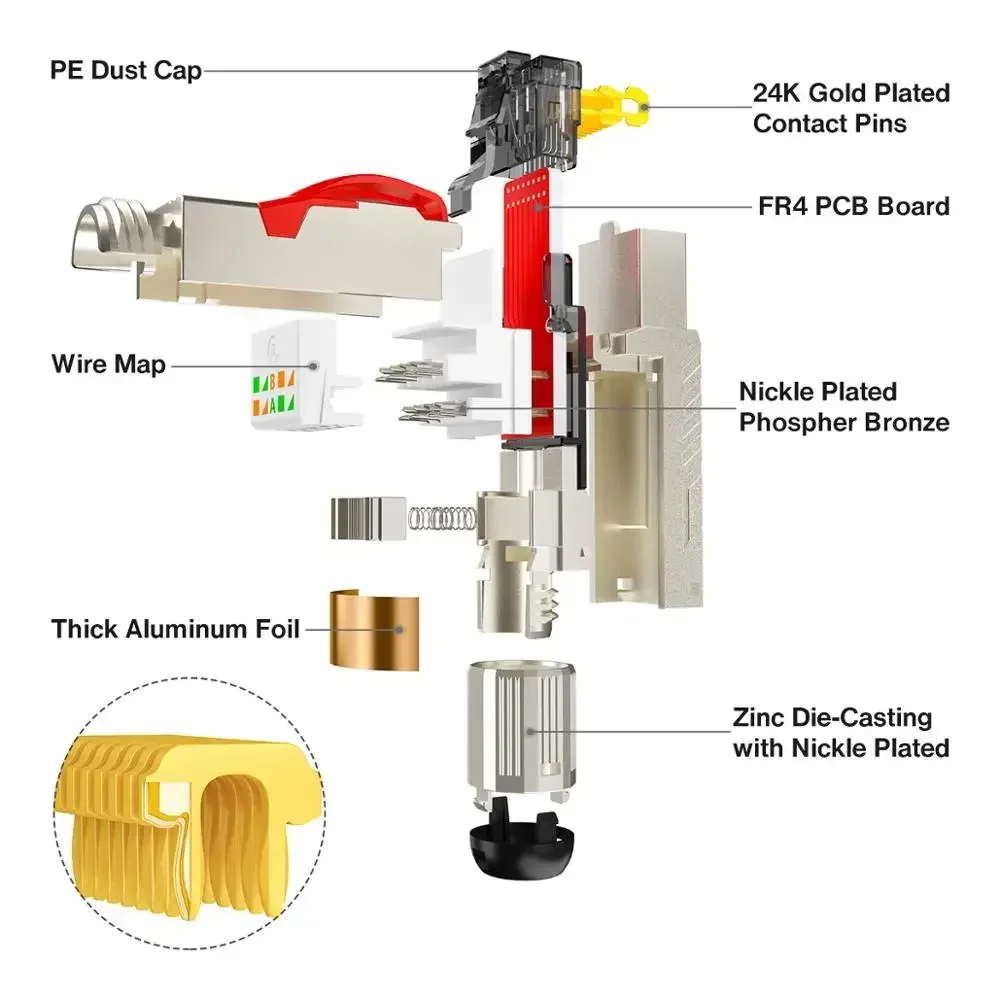 PE Dust Cap

24K Gold Plated Contact Pins

FR4 PCB Board

Wire Map

B
A

Nickle Plated Phospher Bronze

Thick Aluminum Foil

Zinc Die-Casting with Nickle Plated