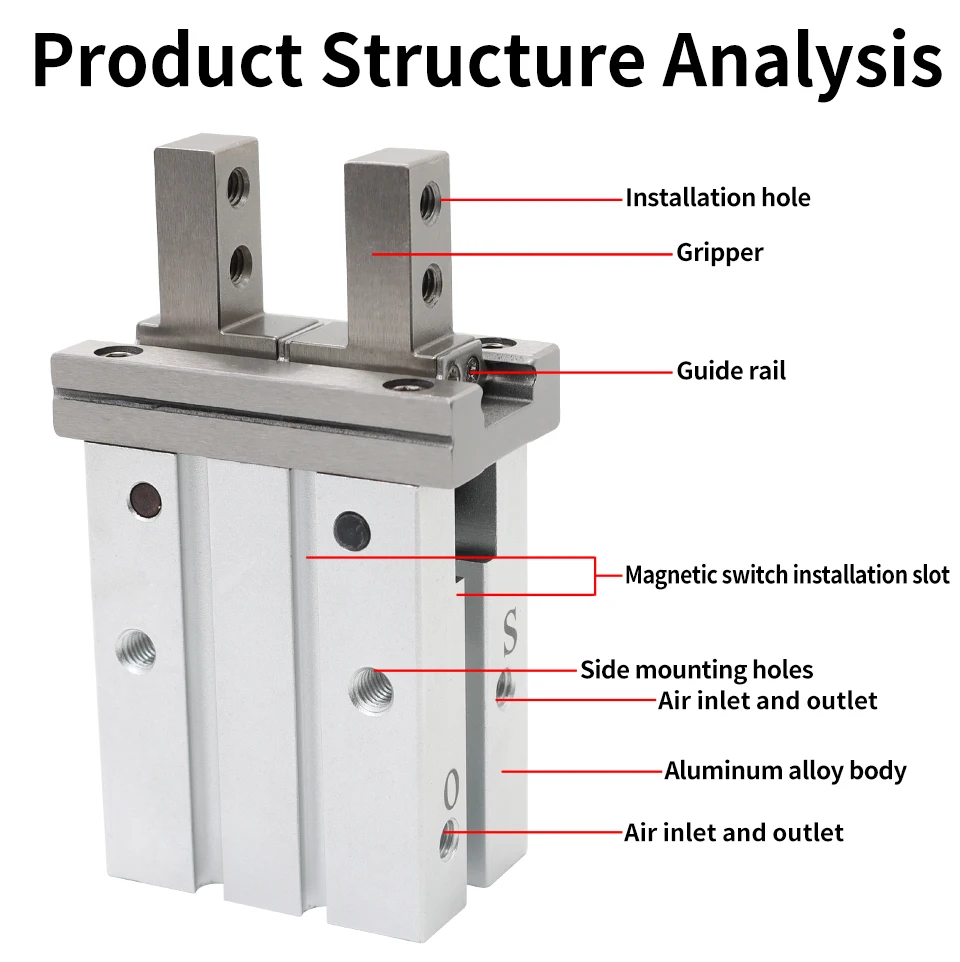 Product Structure Analysis

Installation hole
Gripper
Guide rail
Magnetic switch installation slot
S
Side mounting holes
Air inlet and outlet
Aluminum alloy body
O
Air inlet and outlet