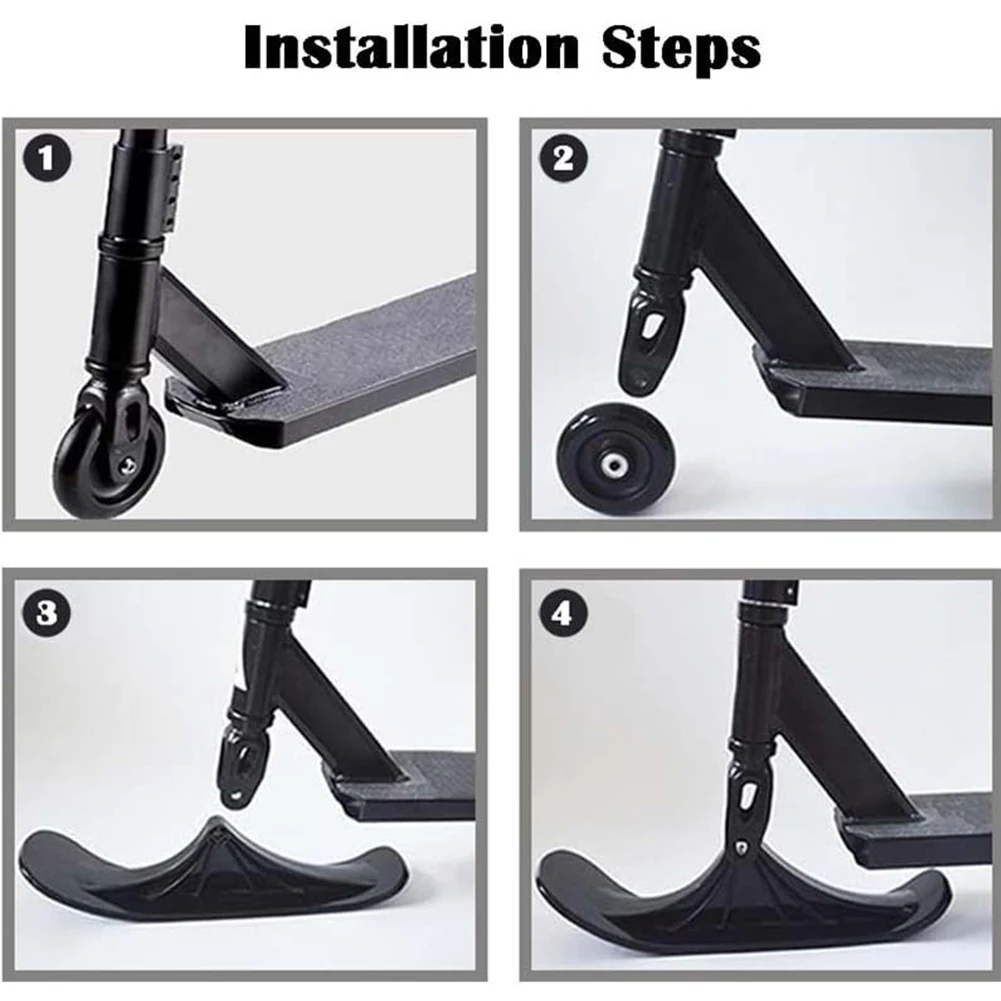 Installation Steps

1

2

3

4