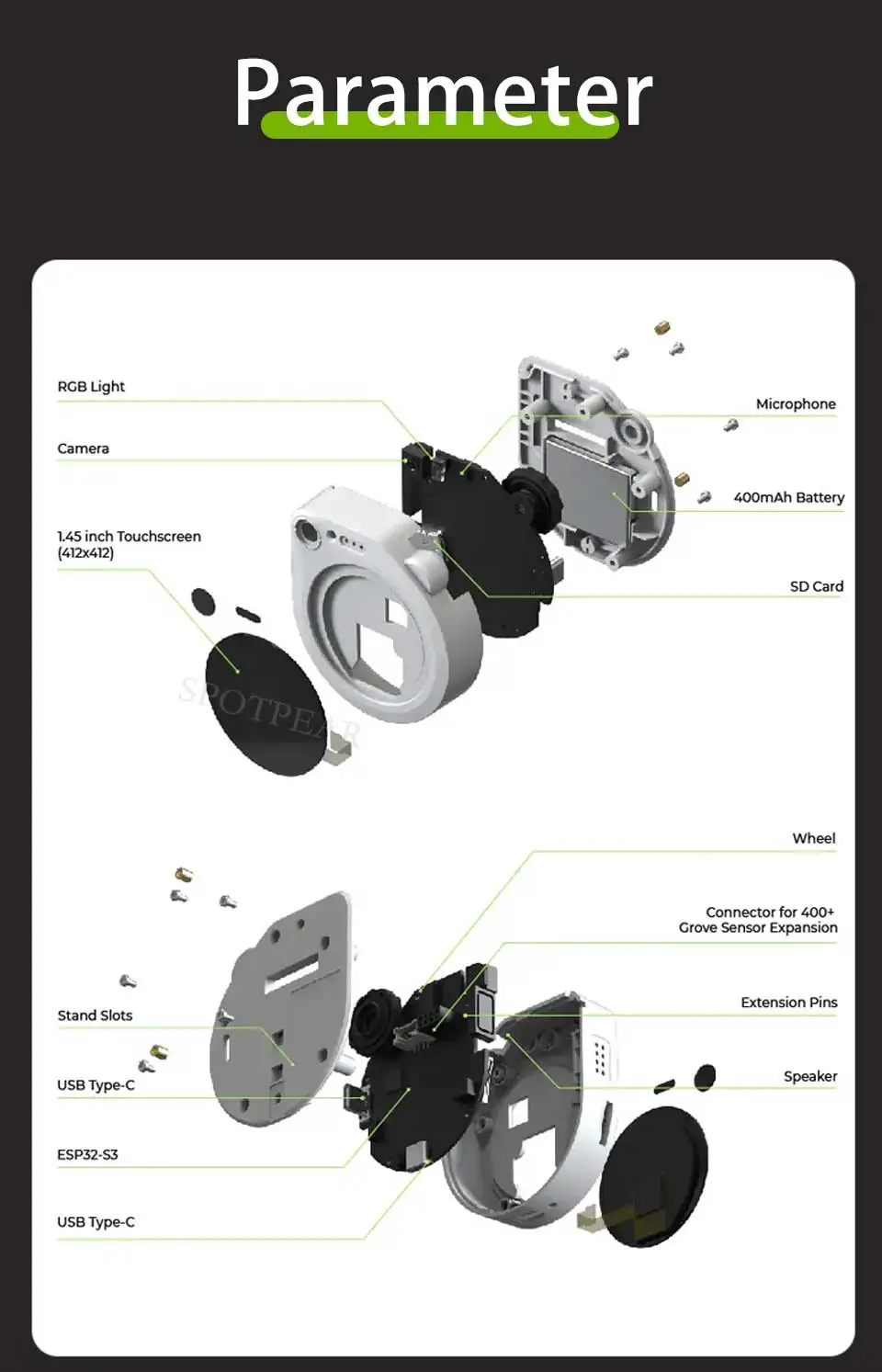 Parameter

RGB Light

Camera

1.45 inch Touchscreen (412x412)

Microphone

400mAh Battery

SD Card

SPOTPEAR

Wheel

Connector for 400+ Grove Sensor Expansion

Extension Pins

Speaker

Stand Slots

USB Type-C

ESP32-S3

USB Type-C