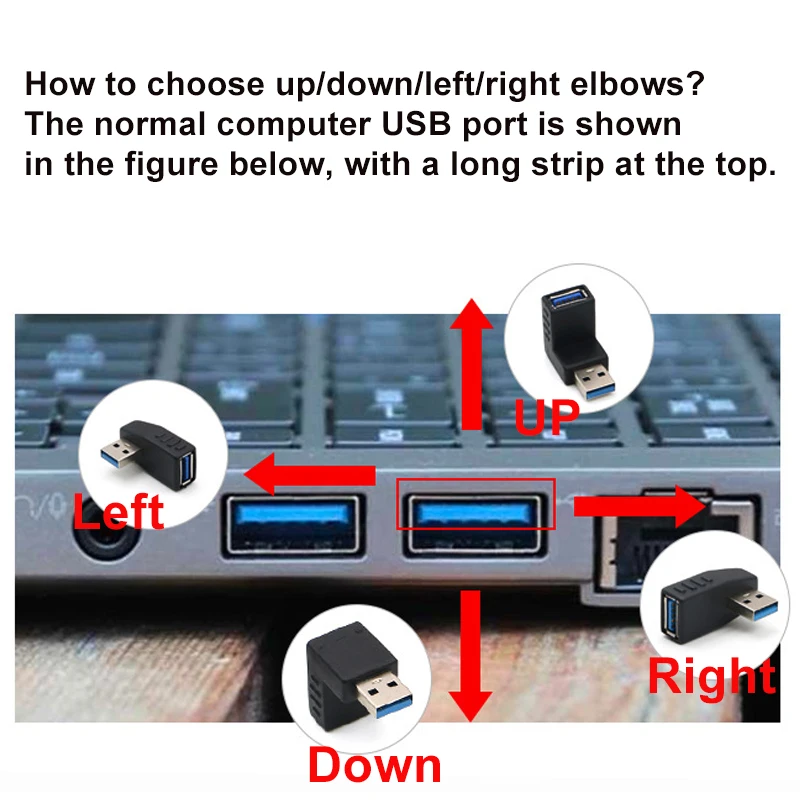 How to choose up/down/left/right elbows?
The normal computer USB port is shown in the figure below, with a long strip at the top.

UP

Left

Right

Down