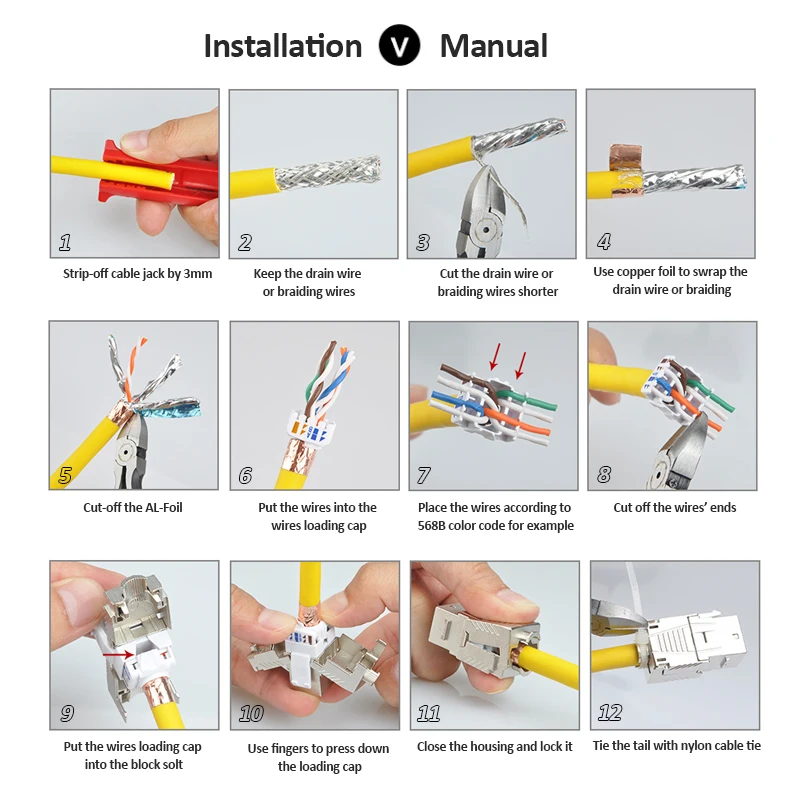 Installation V Manual

1
Strip-off cable jack by 3mm

2
Keep the drain wire or braiding wires

3
Cut the drain wire or braiding wires shorter

4
Use copper foil to swrap the drain wire or braiding

5
Cut-off the AL-Foil

6
Put the wires into the wires loading cap

7
Place the wires according to 568B color code for example

8
Cut off the wires' ends

9
Put the wires loading cap into the block solt

10
Use fingers to press down the loading cap

11
Close the housing and lock it

12
Tie the tail with nylon cable tie