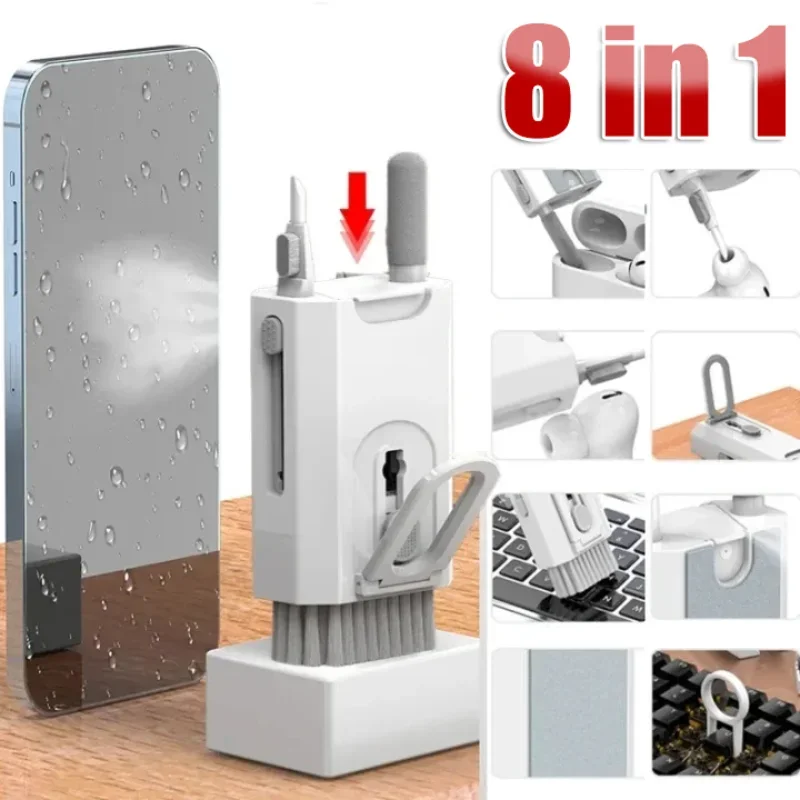 8 in 1