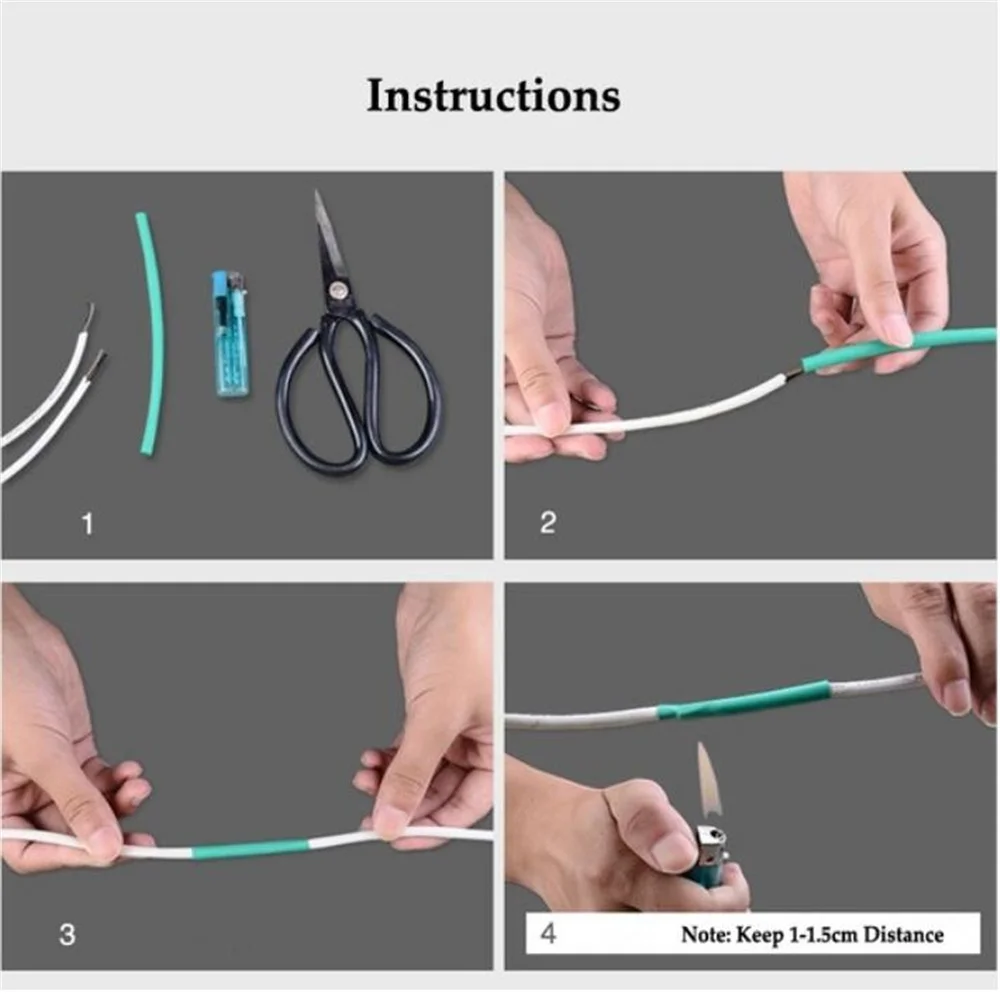 Instructions

1

2

3

4

Note: Keep 1-1.5cm Distance