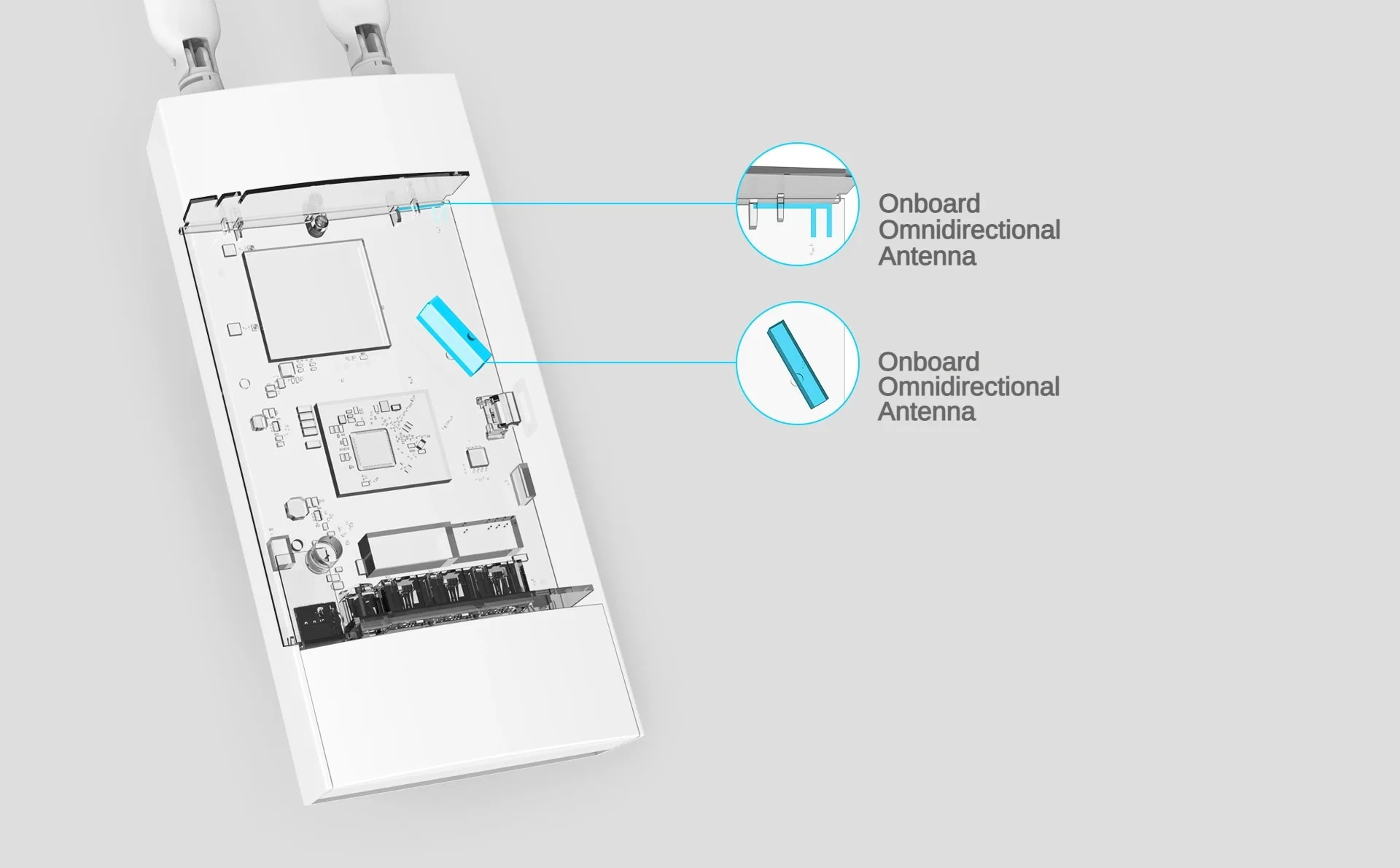 Onboard Omnidirectional Antenna

Onboard Omnidirectional Antenna