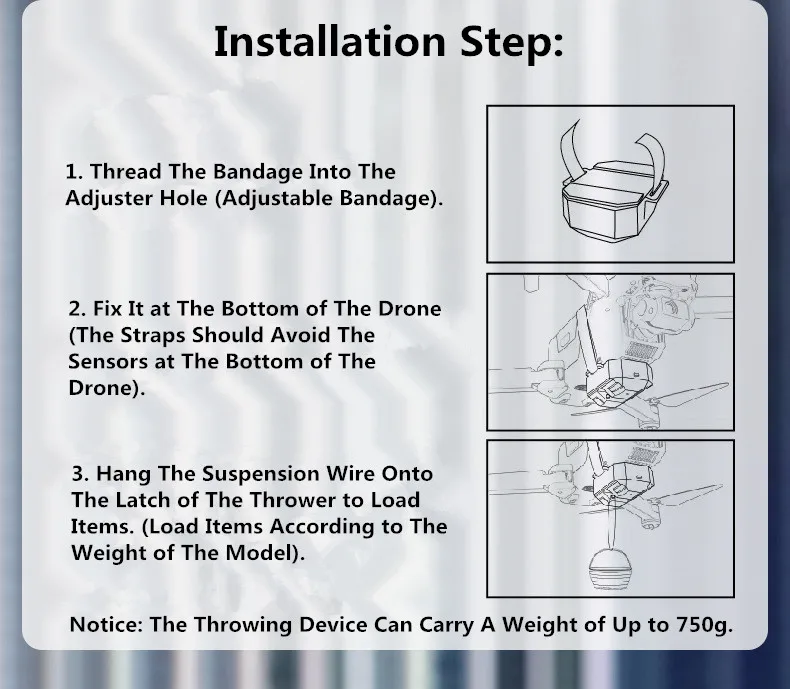 Installation Step:

1. Thread The Bandage Into The Adjuster Hole (Adjustable Bandage).

2. Fix It at The Bottom of The Drone (The Straps Should Avoid The Sensors at The Bottom of The Drone).

3. Hang The Suspension Wire Onto The Latch of The Thrower to Load Items. (Load Items According to The Weight of The Model).

Notice: The Throwing Device Can Carry A Weight of Up to 750g.