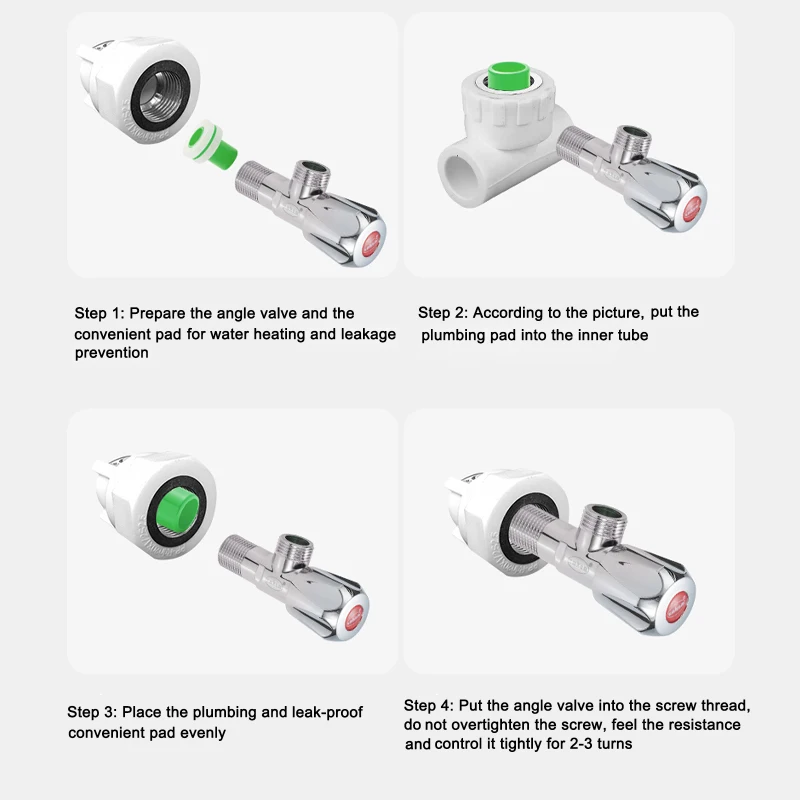 Step 1: Prepare the angle valve and the convenient pad for water heating and leakage prevention

Step 2: According to the picture, put the plumbing pad into the inner tube

Step 3: Place the plumbing and leak-proof convenient pad evenly

Step 4: Put the angle valve into the screw thread, do not overtighten the screw, feel the resistance and control it tightly for 2-3 turns