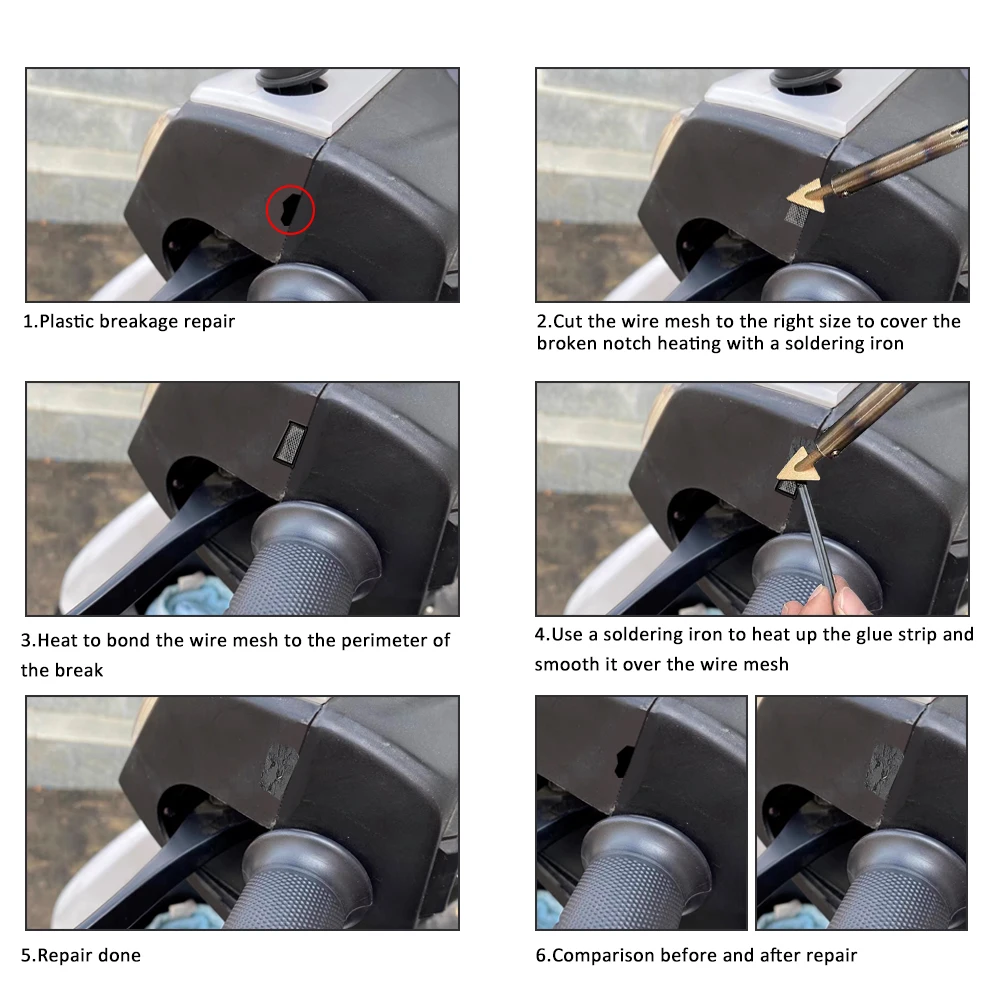 1.Plastic breakage repair

2.Cut the wire mesh to the right size to cover the broken notch heating with a soldering iron

3.Heat to bond the wire mesh to the perimeter of the break

4.Use a soldering iron to heat up the glue strip and smooth it over the wire mesh

5.Repair done

6.Comparison before and after repair