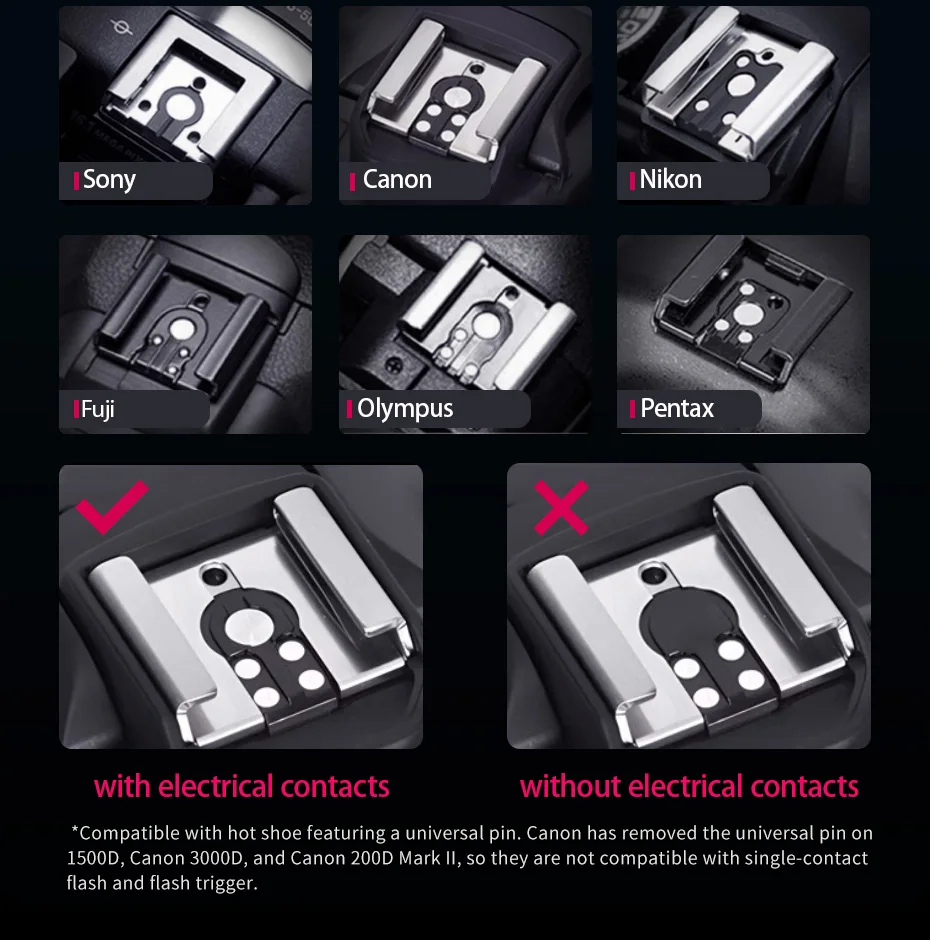 Sony

Canon

Nikon

Fuji

Olympus

Pentax

with electrical contacts

without electrical contacts

*Compatible with hot shoe featuring a universal pin. Canon has removed the universal pin on 1500D, Canon 3000D, and Canon 200D Mark II, so they are not compatible with single-contact flash and flash trigger.