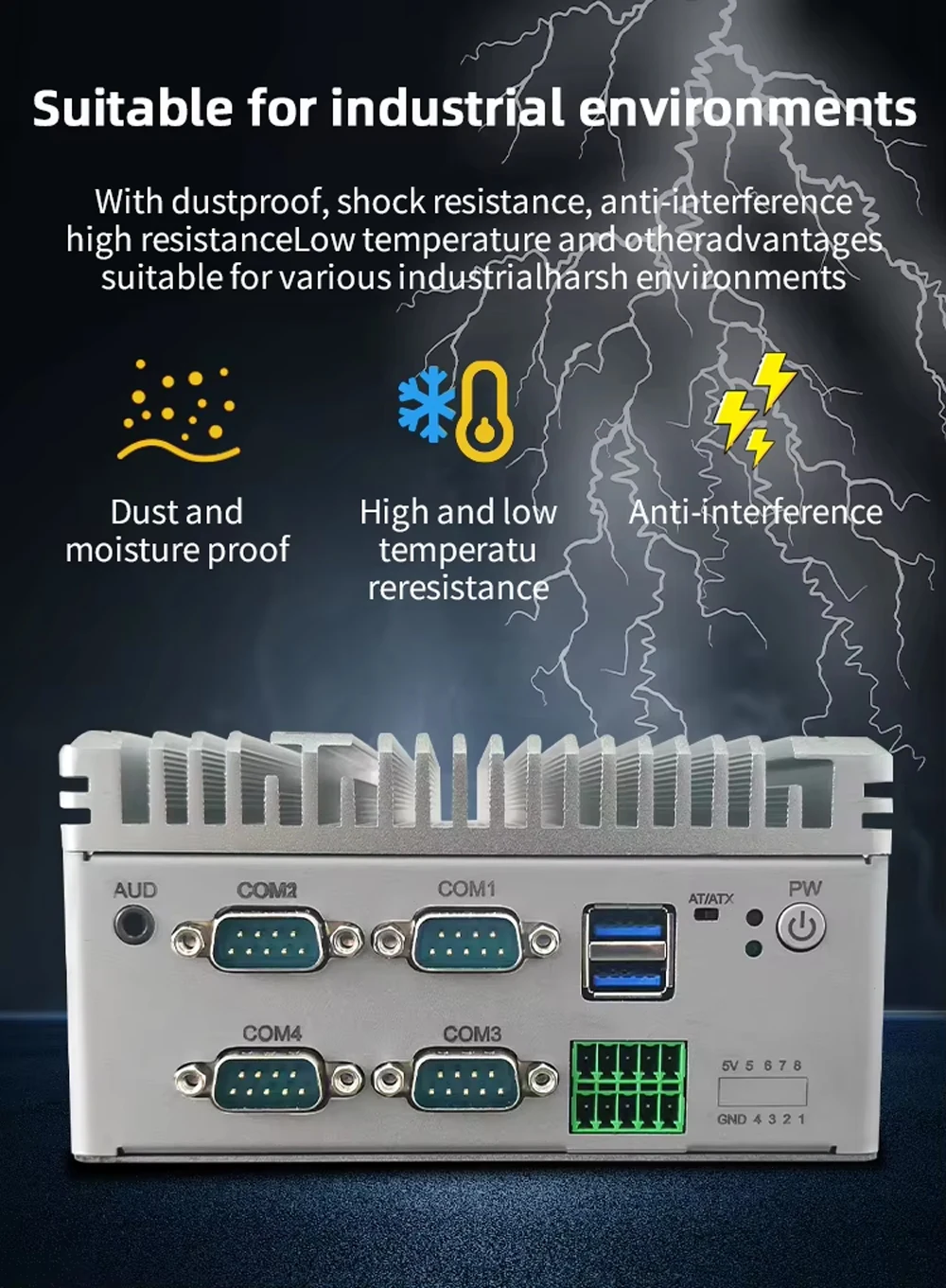 Suitable for industrial environments

With dustproof, shock resistance, anti-interference high resistanceLow temperature and otheradvantages suitable for various industrialharsh environments

Dust and moisture proof

High and low temperatu reresistance

Anti-interference

AUD
COM2
COM1
AT/ATX
PW
COM4
COM3
5V 5 6 7 8
GND 4 3 2 1