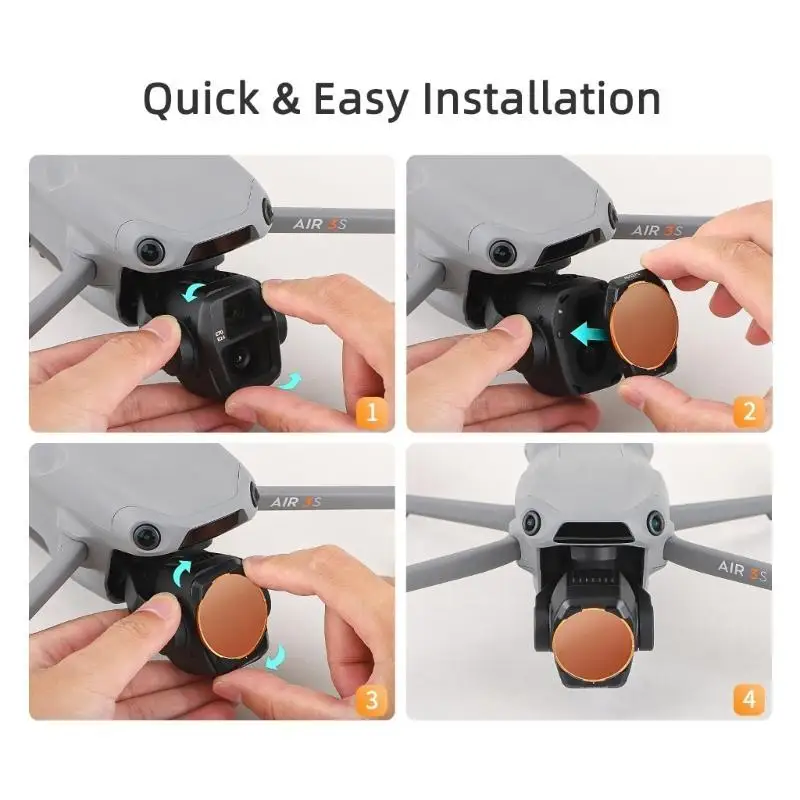 Quick & Easy Installation

AIR 3S

1

AIR 3S

2

AIR 3S

3

AIR 3S

4