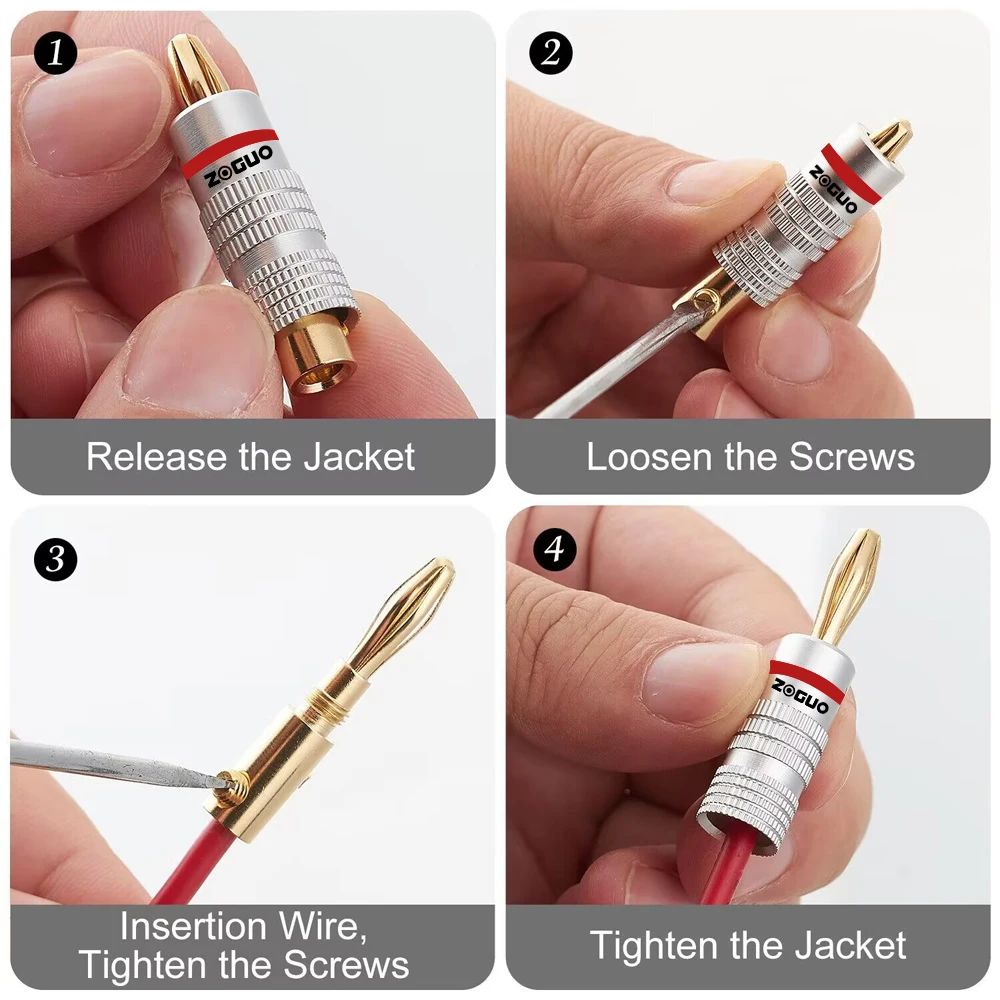 1
ZOGUO
Release the Jacket

2
ZOGUO
Loosen the Screws

3
Insertion Wire,
Tighten the Screws

4
ZOGUO
Tighten the Jacket