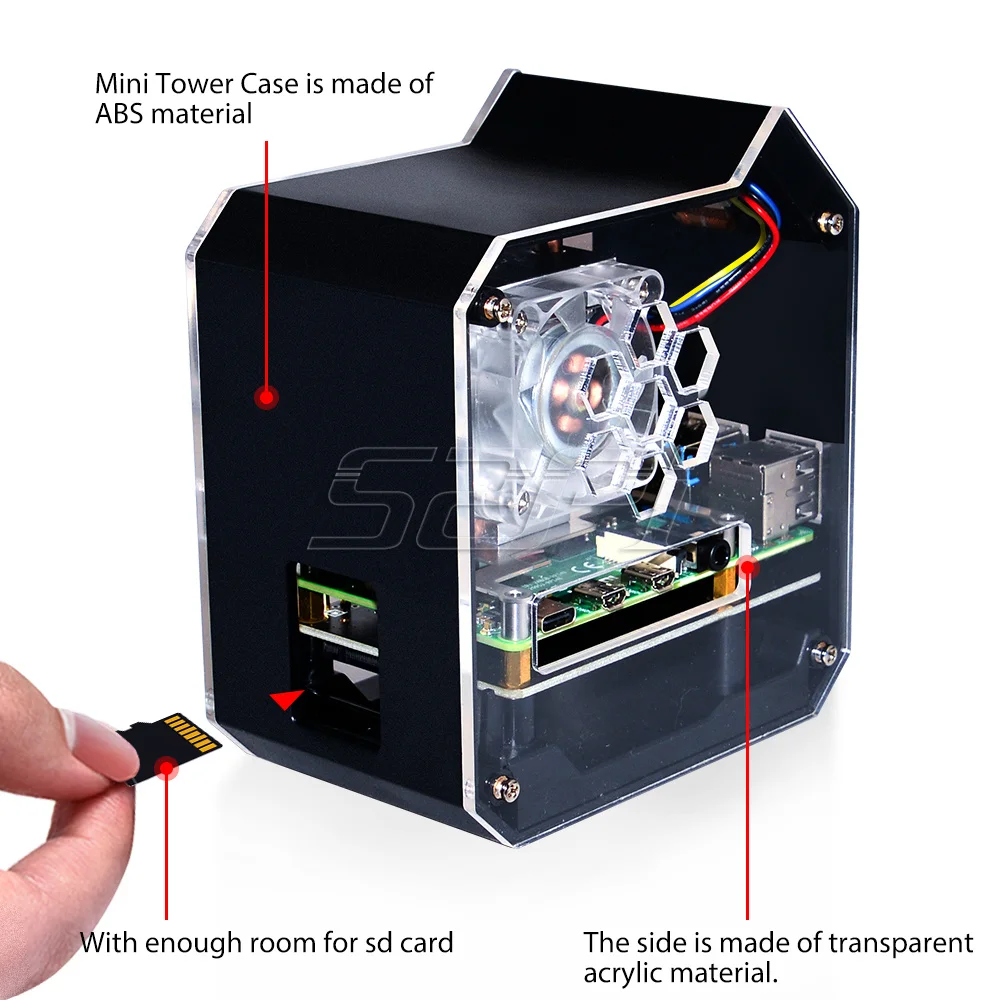 Mini Tower Case is made of ABS material

With enough room for sd card

The side is made of transparent acrylic material.