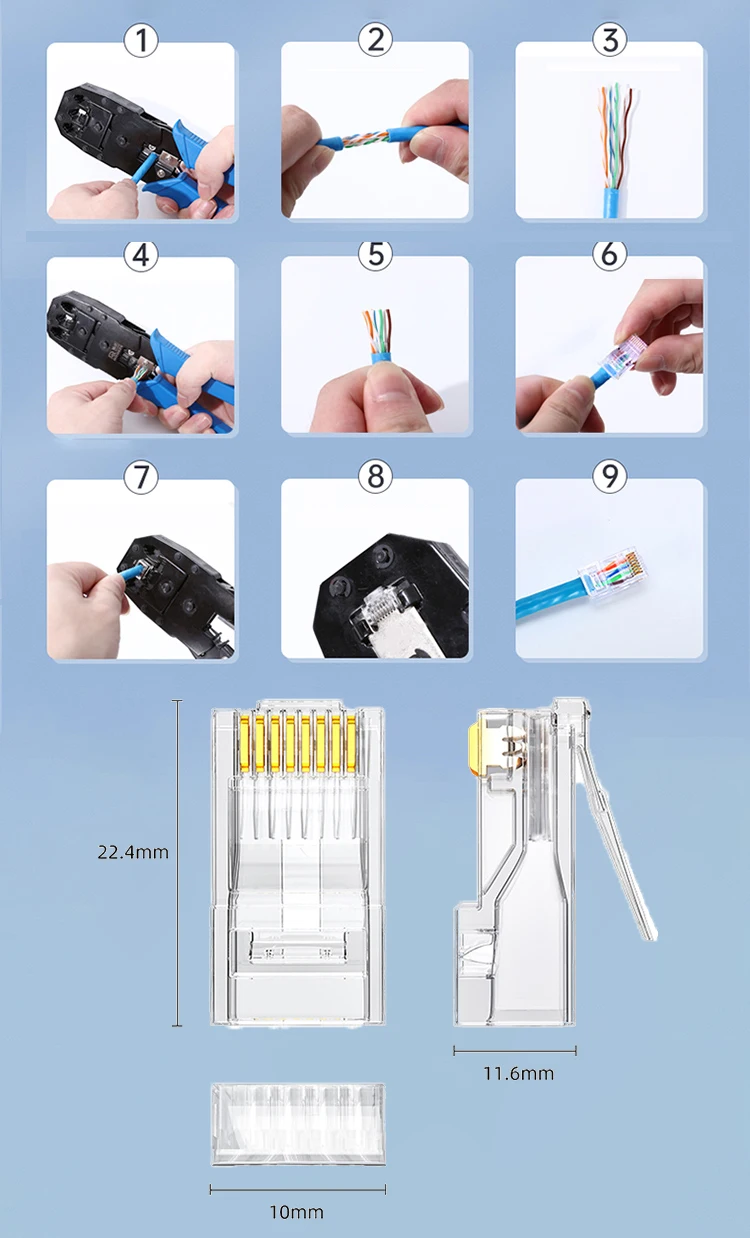 1

2

3

4

5

6

7

8

9

22.4mm

11.6mm

10mm