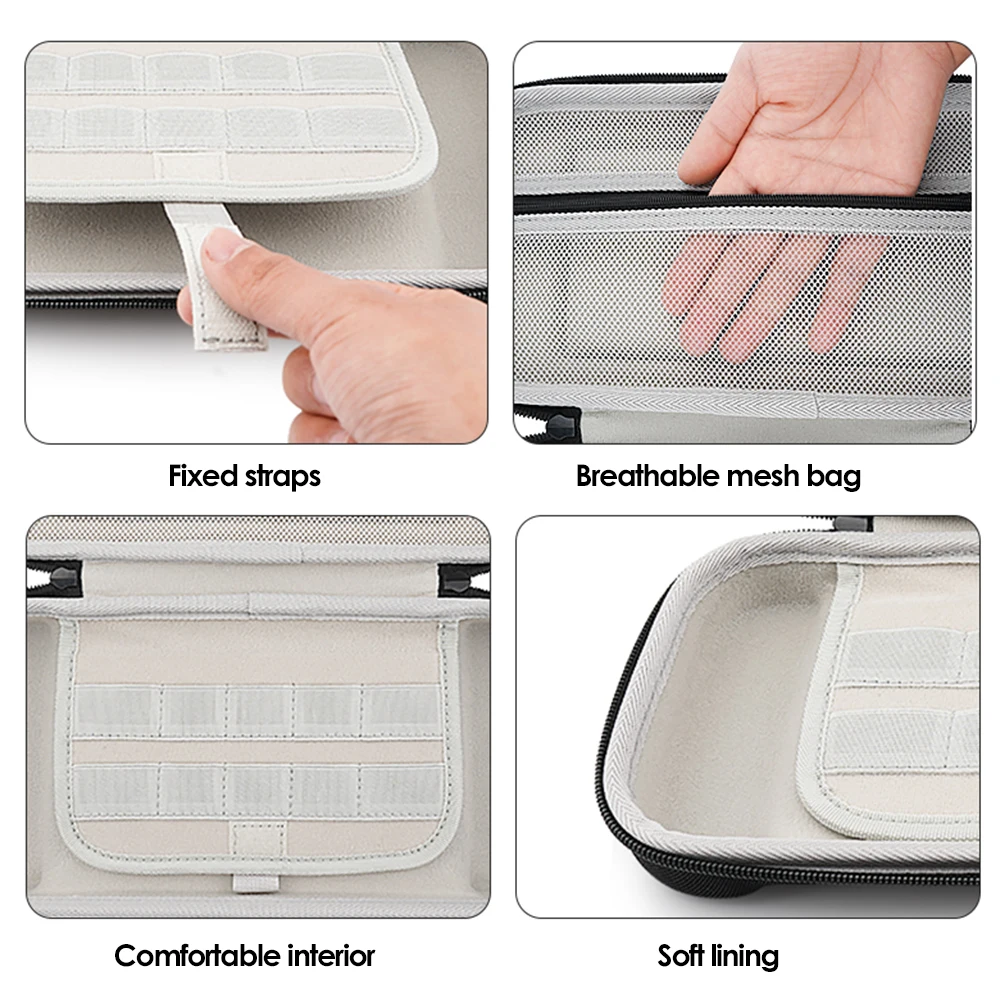 Fixed straps

Breathable mesh bag

Comfortable interior

Soft lining