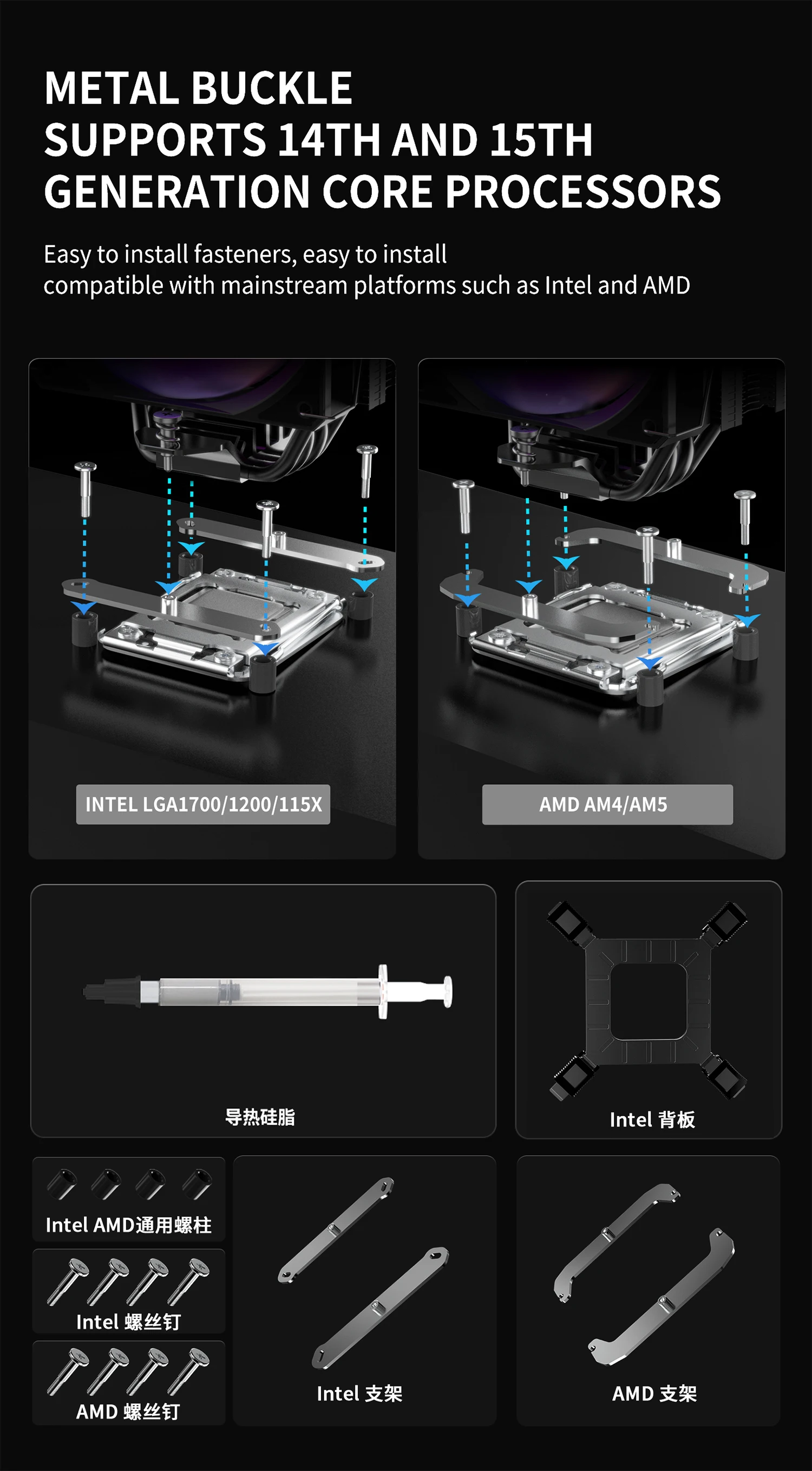 METAL BUCKLE
SUPPORTS 14TH AND 15TH
GENERATION CORE PROCESSORS

Easy to install fasteners, easy to install
compatible with mainstream platforms such as Intel and AMD

INTEL LGA1700/1200/115X

AMD AM4/AM5

导热硅脂

Intel 背板

Intel AMD通用螺柱

Intel 螺丝钉

AMD 螺丝钉

Intel 支架

AMD 支架