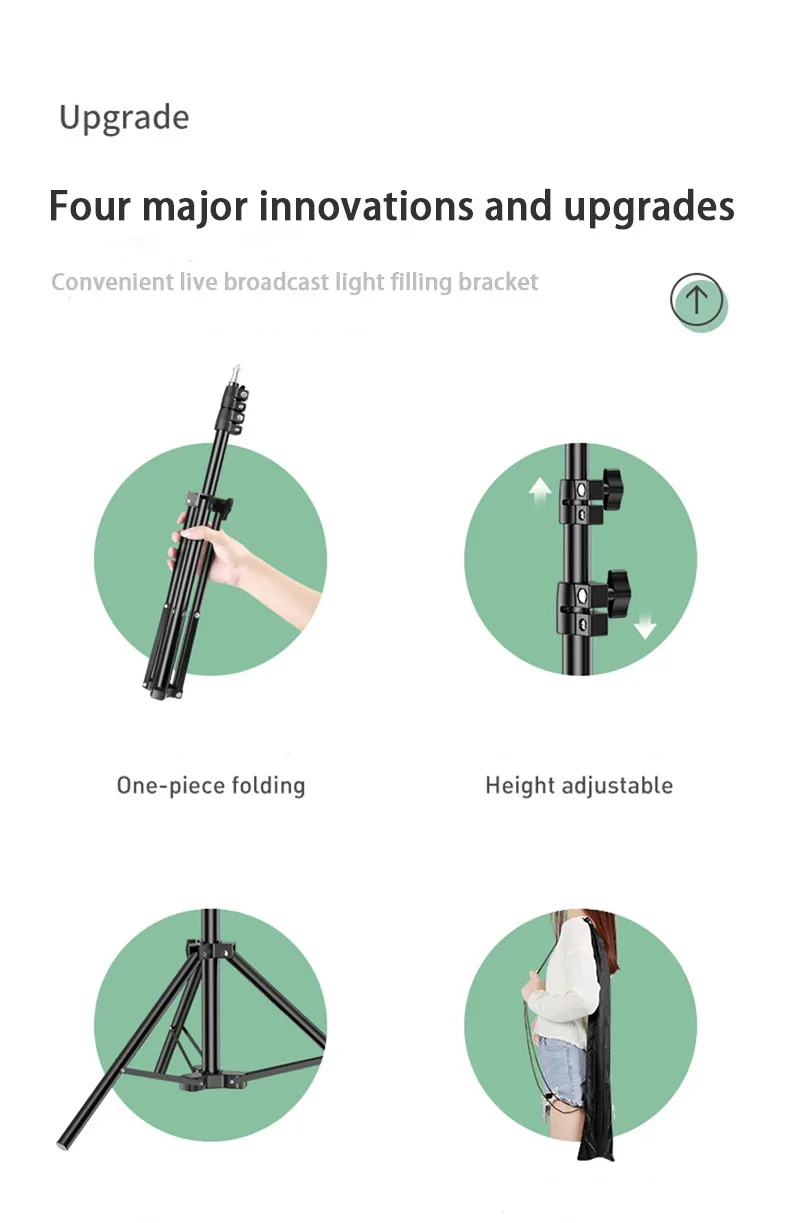 Upgrade

Four major innovations and upgrades

Convenient live broadcast light filling bracket

One-piece folding

Height adjustable