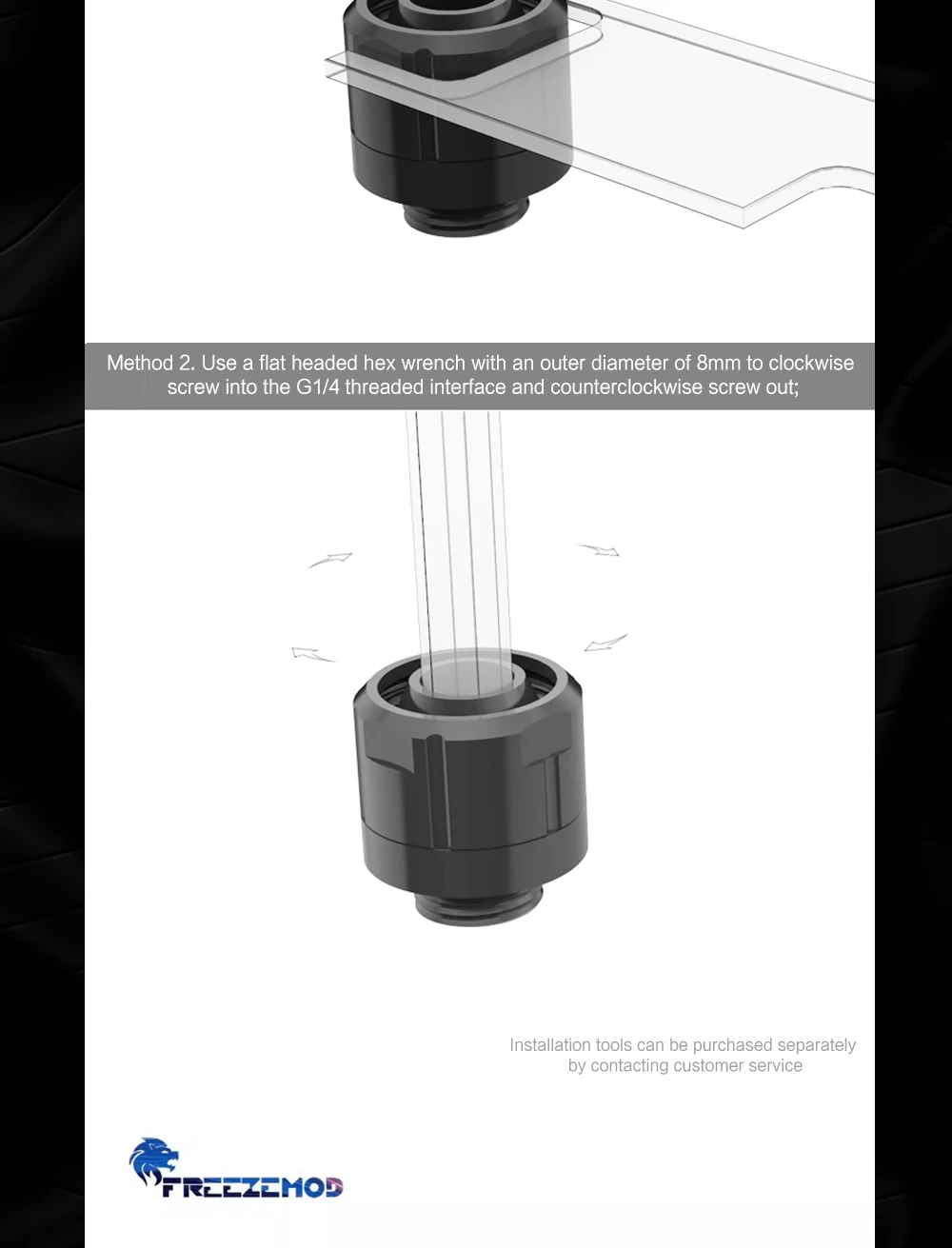 Method 2. Use a flat headed hex wrench with an outer diameter of 8mm to clockwise screw into the G1/4 threaded interface and counterclockwise screw out;

Installation tools can be purchased separately by contacting customer service

FREEZEMOD