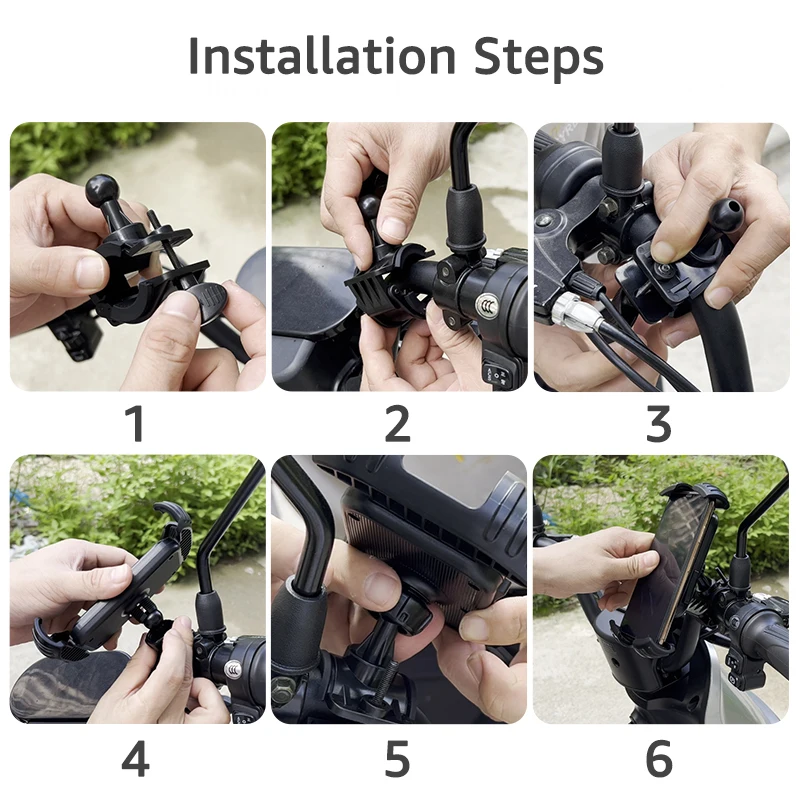 Installation Steps

1

2

3

4

5

6